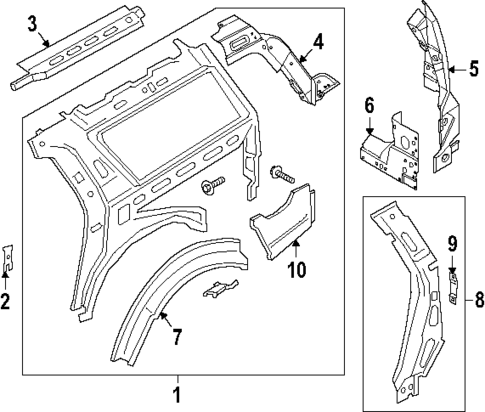 3
4
5
6
2
10
9
8
7
1