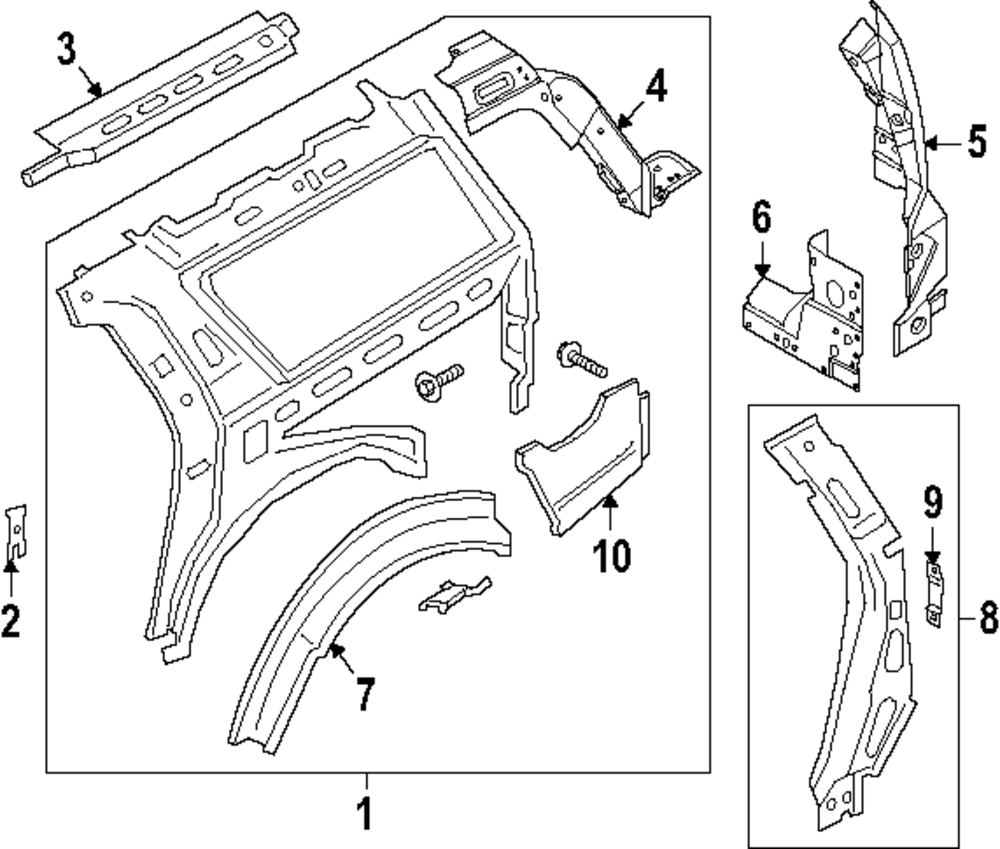 3
4
5
6
2
10
9
8
7
1