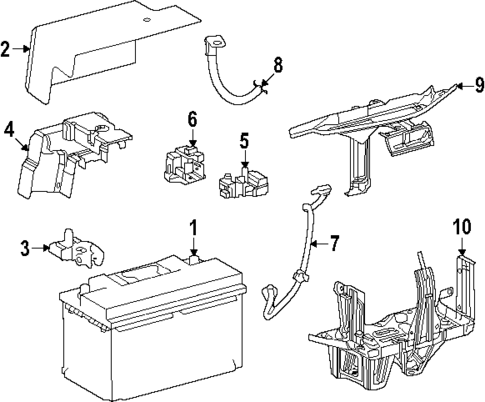 2
8
9
4
6
5
1
3
7
10