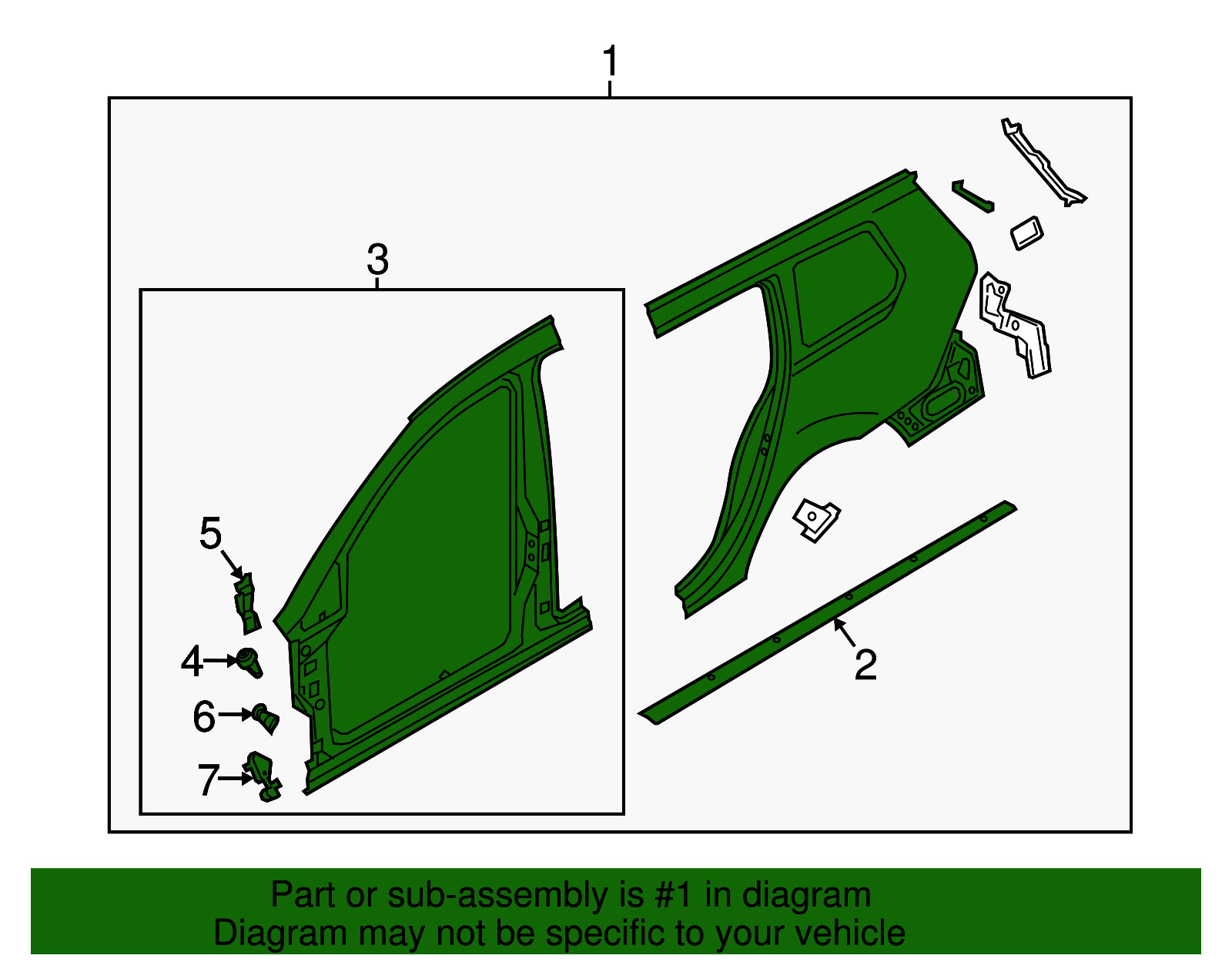 1
3
5
4
6
7
2
Part or sub-assembly is #1 in diagram
Diagram may not be specific to your vehicle