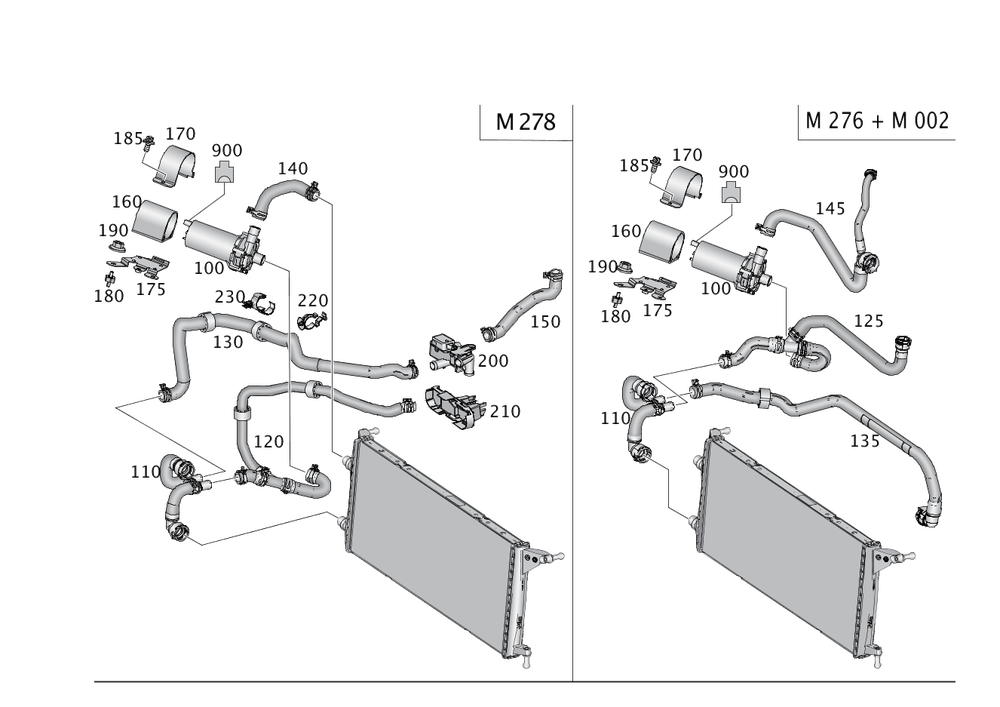 M 278

185
170
900
140
160
190
100
180
175
230
220
150
130
200
210
120
110

M 276 + M 002

185
170
900
145
160
190
100
180
175
125
110
135