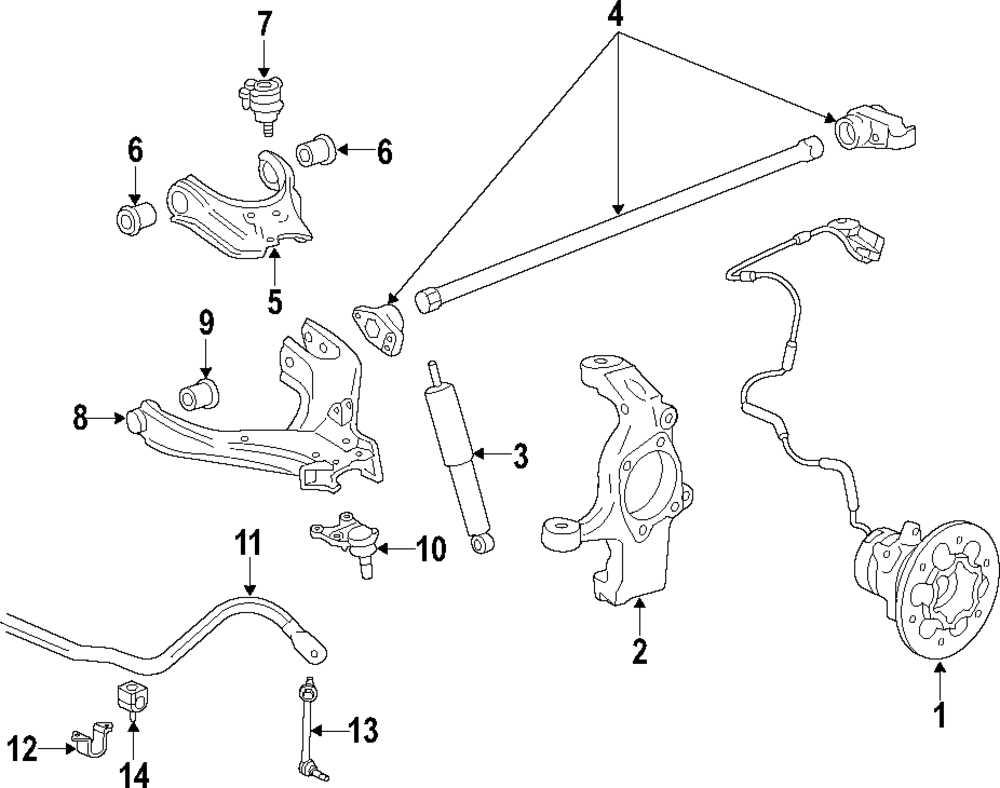 7
4
6
6
5
9
8
3
10
11
2
1
12
14
13