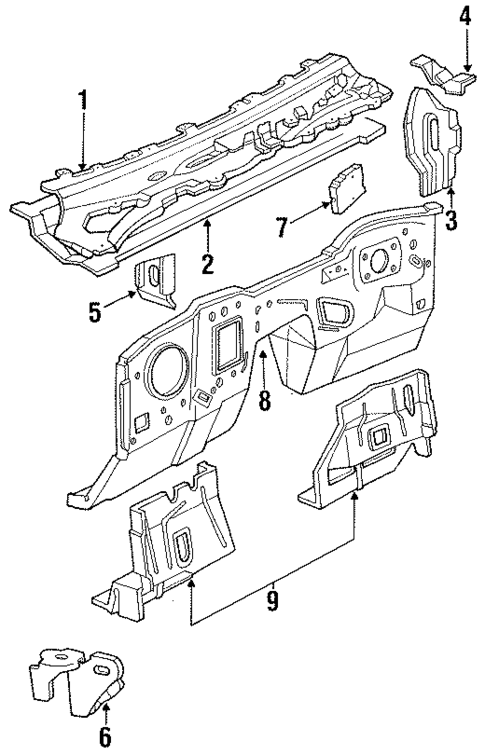 4
1
3
7
2
5
8
9
6