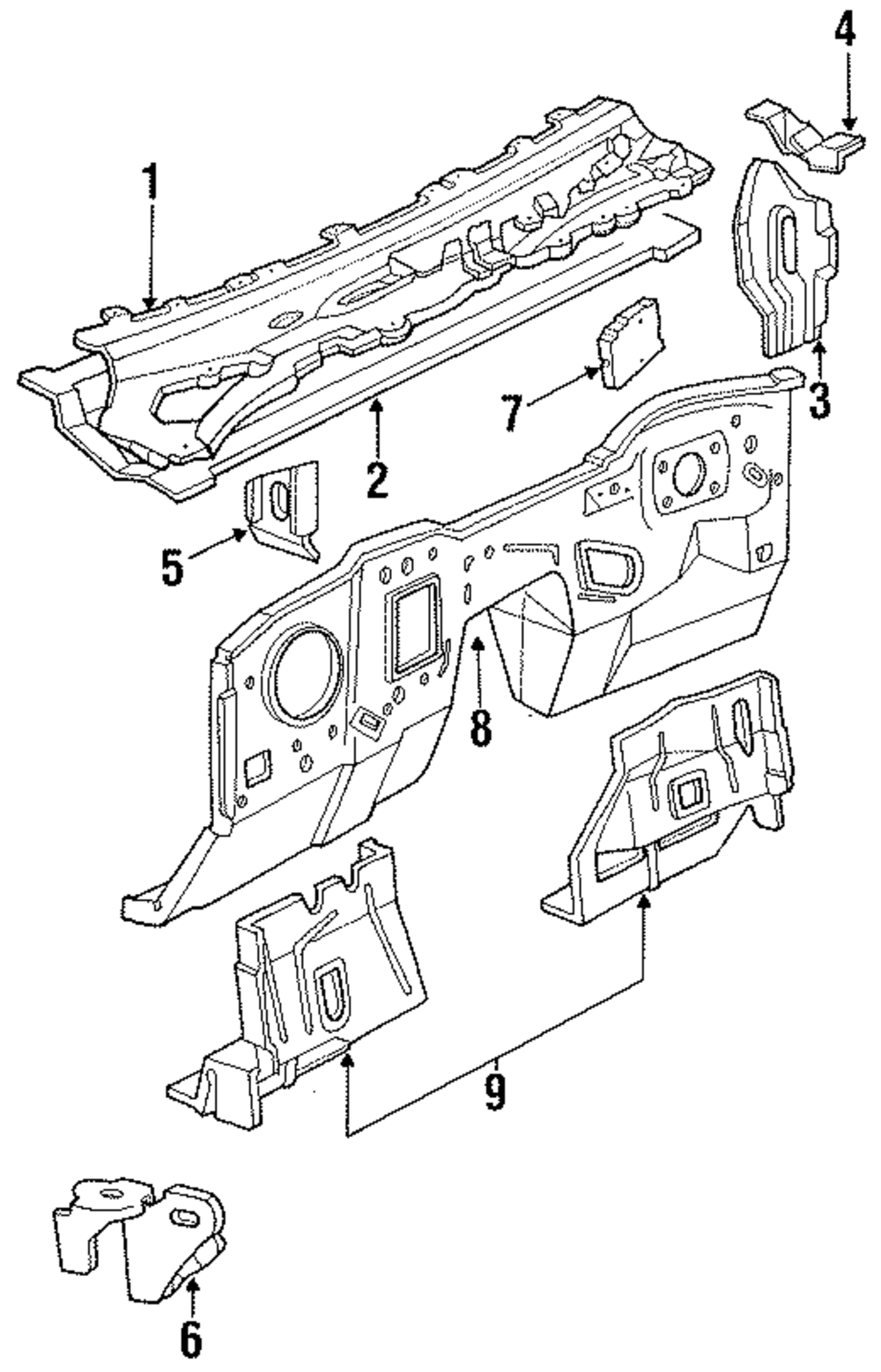 1
4
3
7
2
5
8
9
6