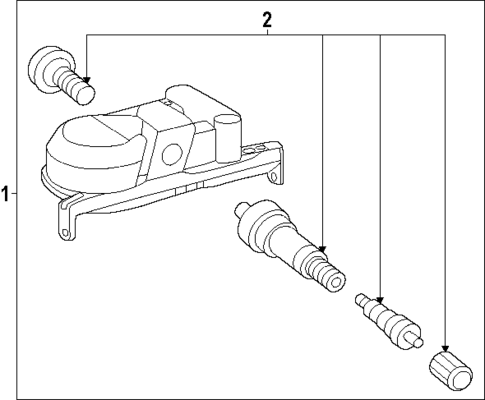 2

1