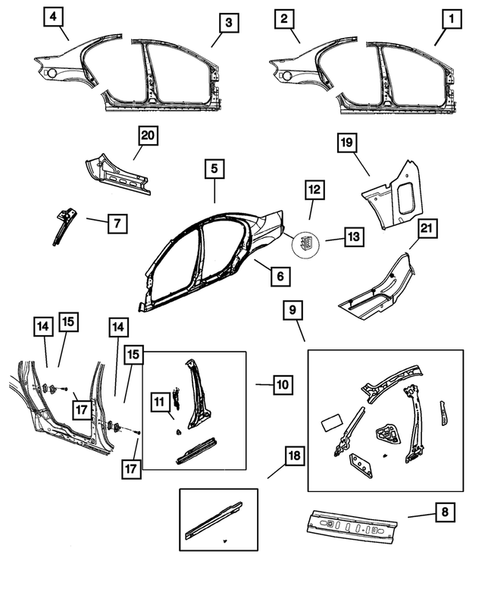 4
3
2
1
20
19
5
12
7
13
21
6
9
14
15
14
15
10
11
17
17
18
8