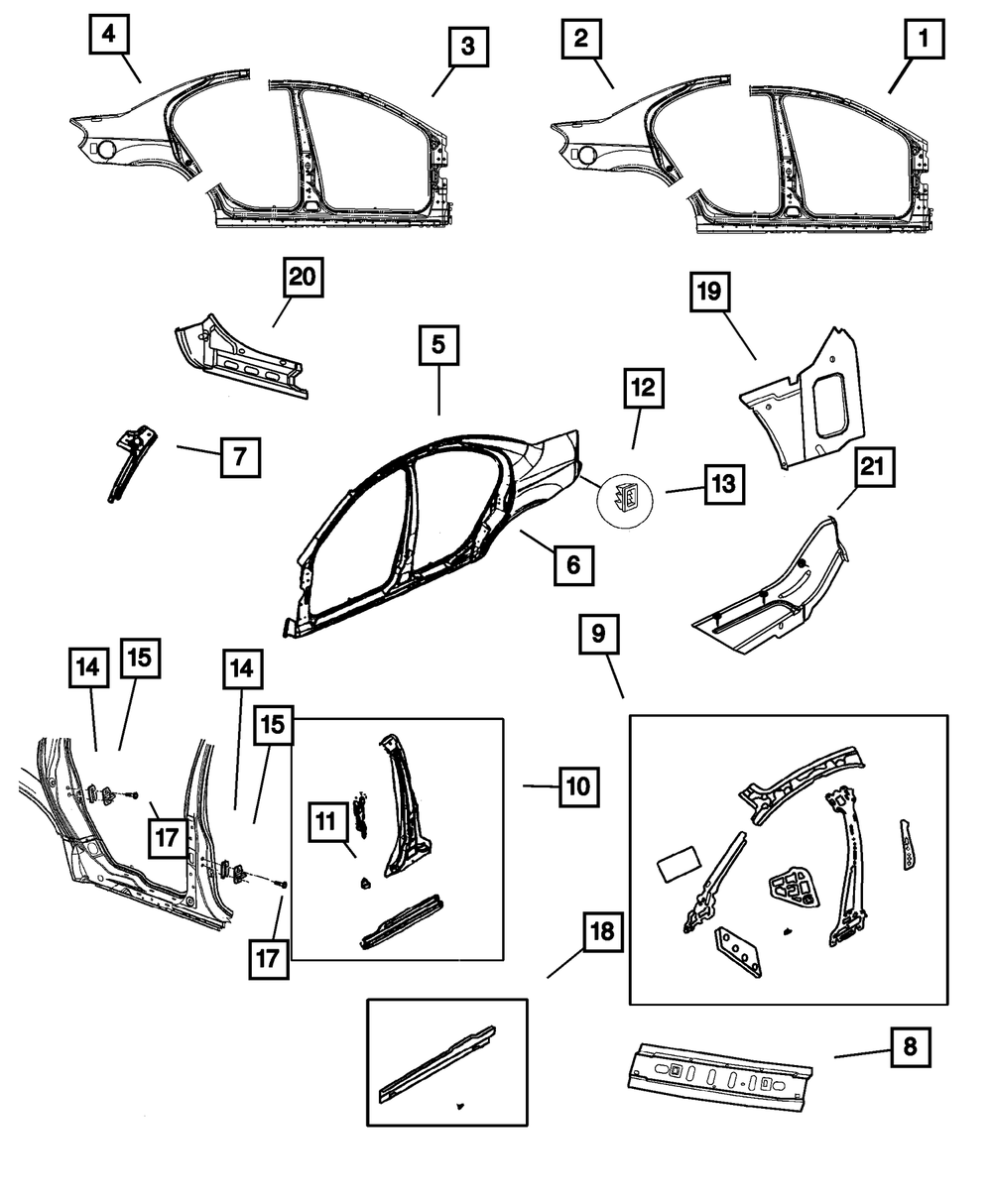 4
3
2
1
20
19
5
12
7
13
21
6
9
14
15
14
15
10
11
17
17
18
8