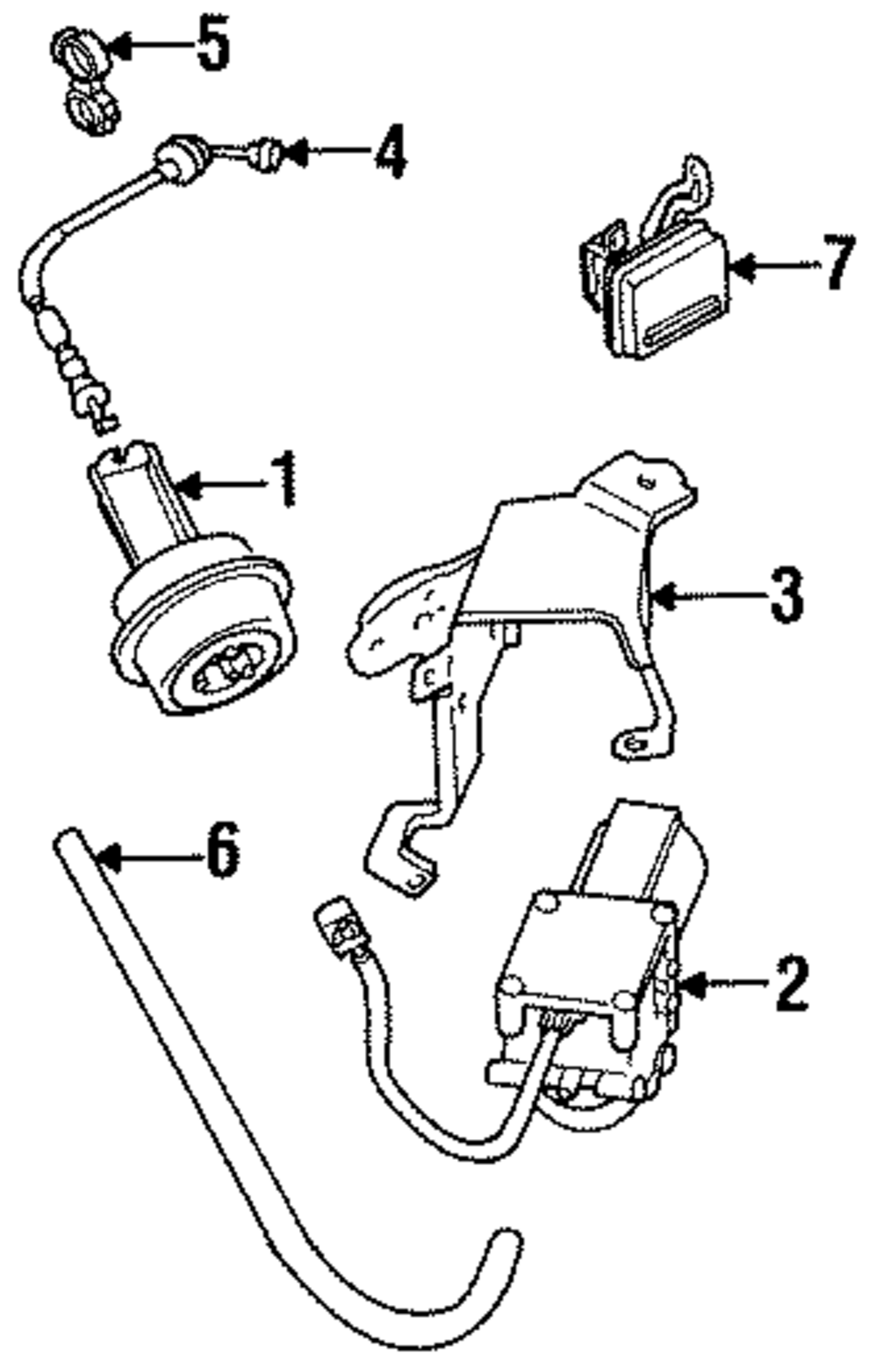 5
4
7
1
3
6
2