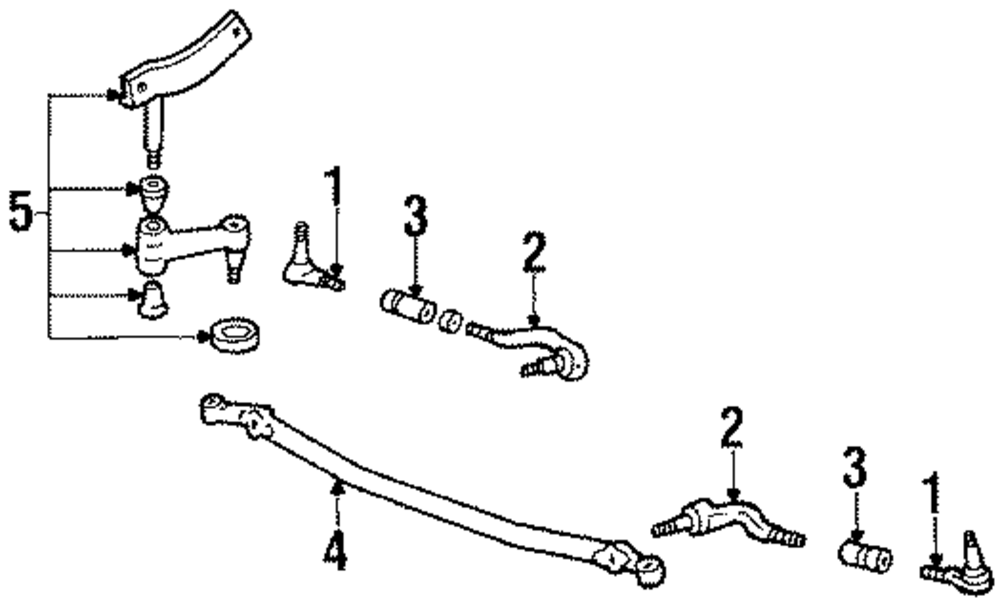 5
1
3
2
4
2
3
1