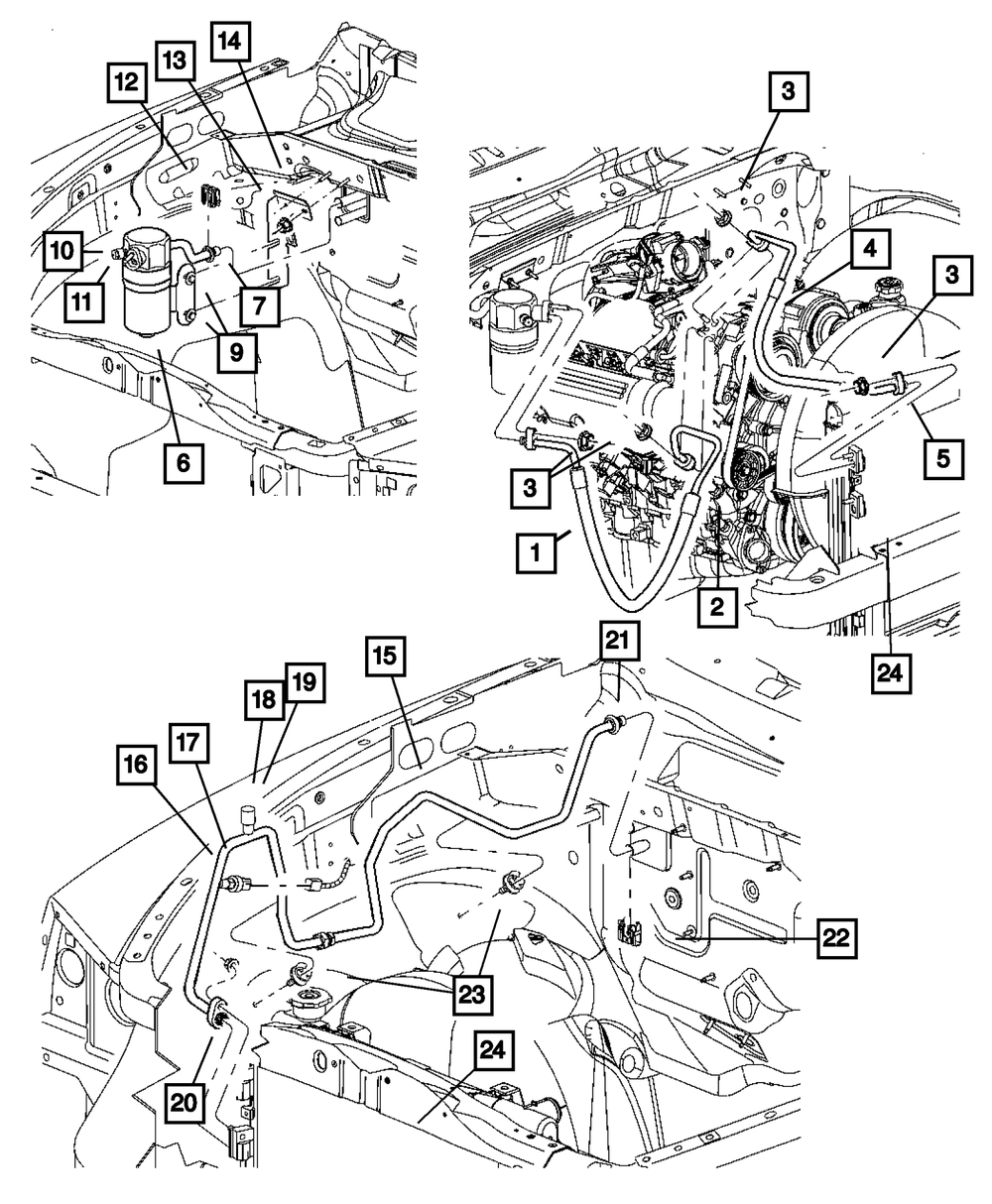 12
13
14
10
11
7
9
6
3
4
3
5
3
1
2
24
15
21
18
19
17
16
22
23
20
24