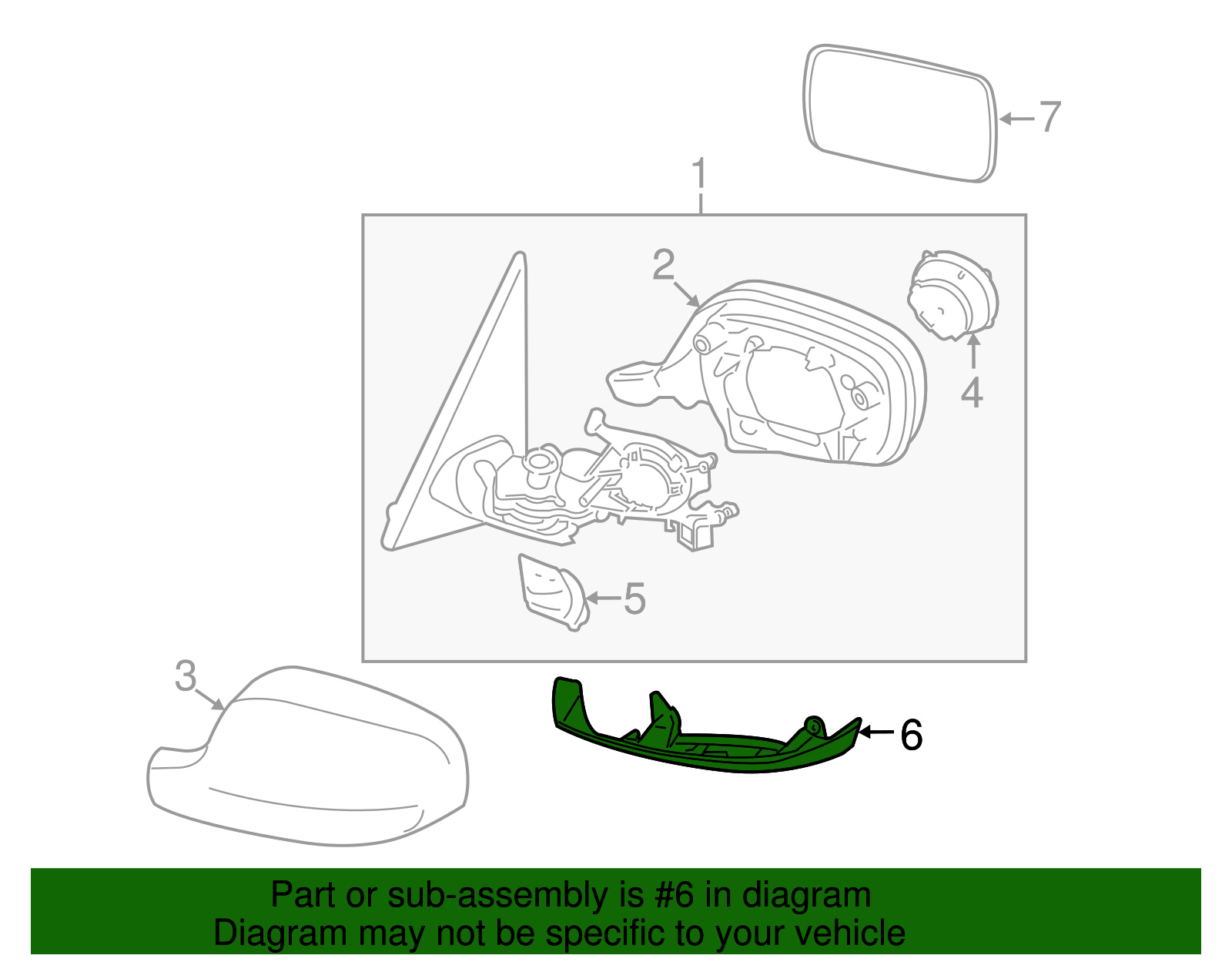 7
1
2
4
5
3
6

Part or sub-assembly is #6 in diagram
Diagram may not be specific to your vehicle