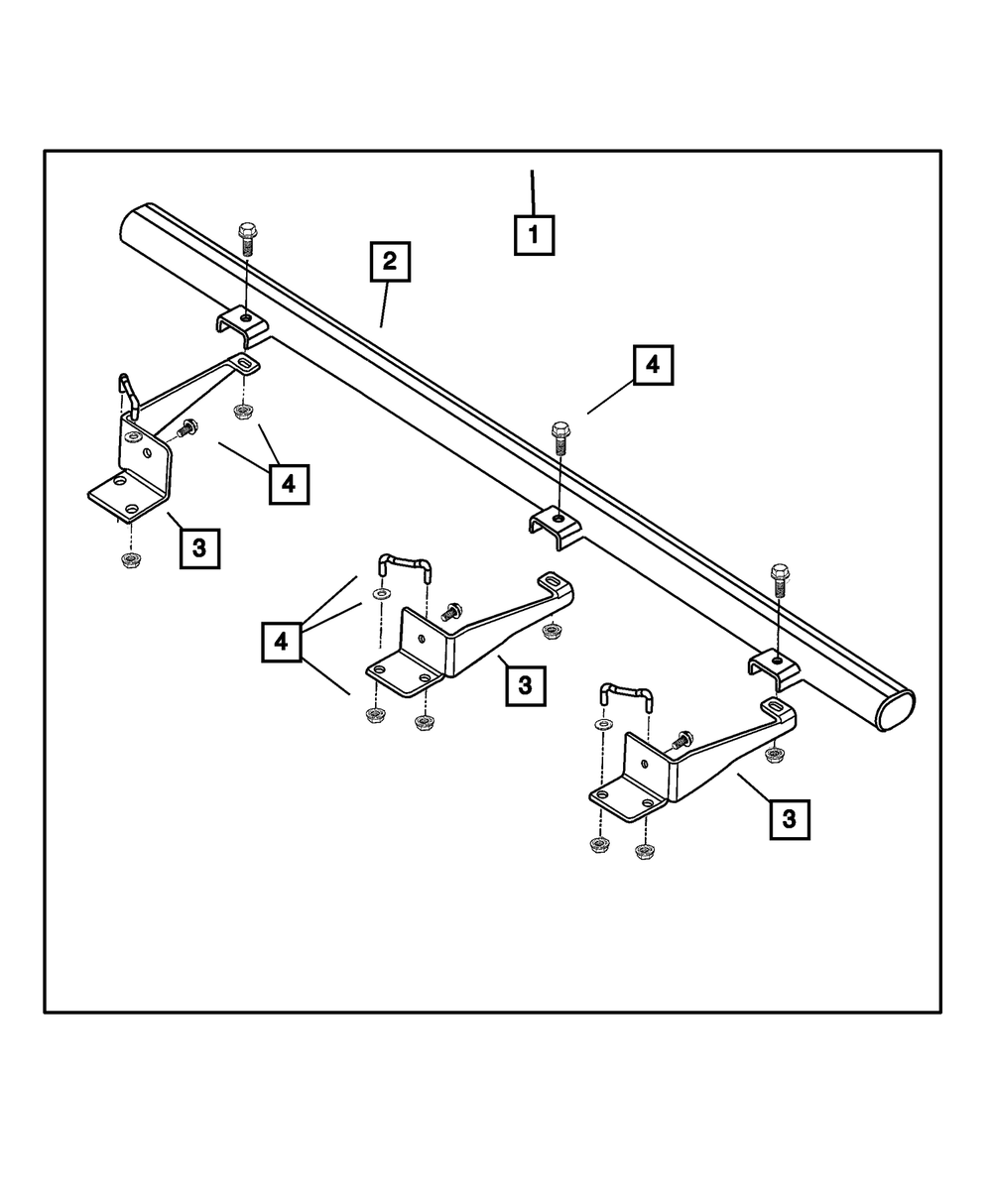 1
2
4
4
3
4
3
3