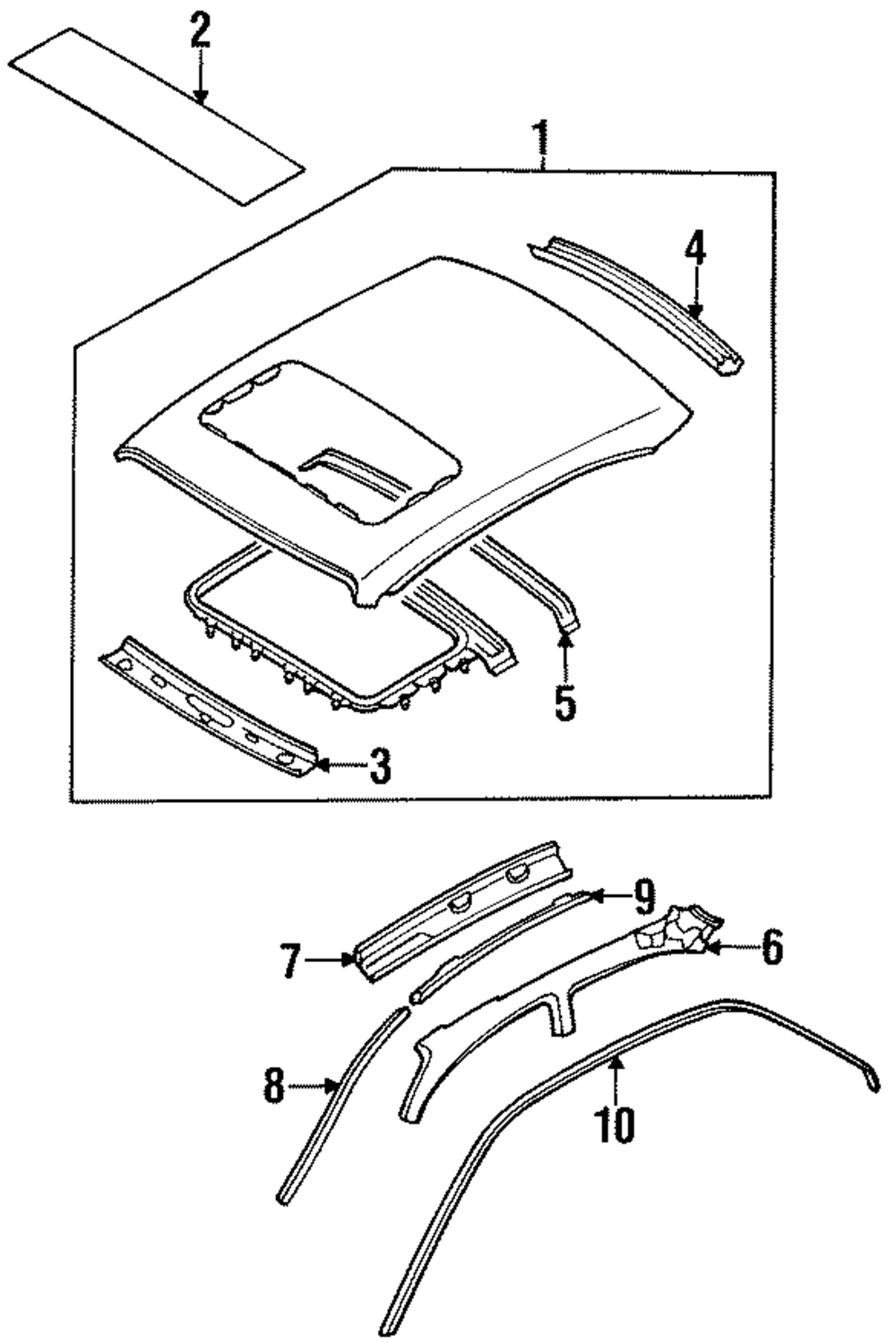 2
1
4
5
3
9
7
6
8
10