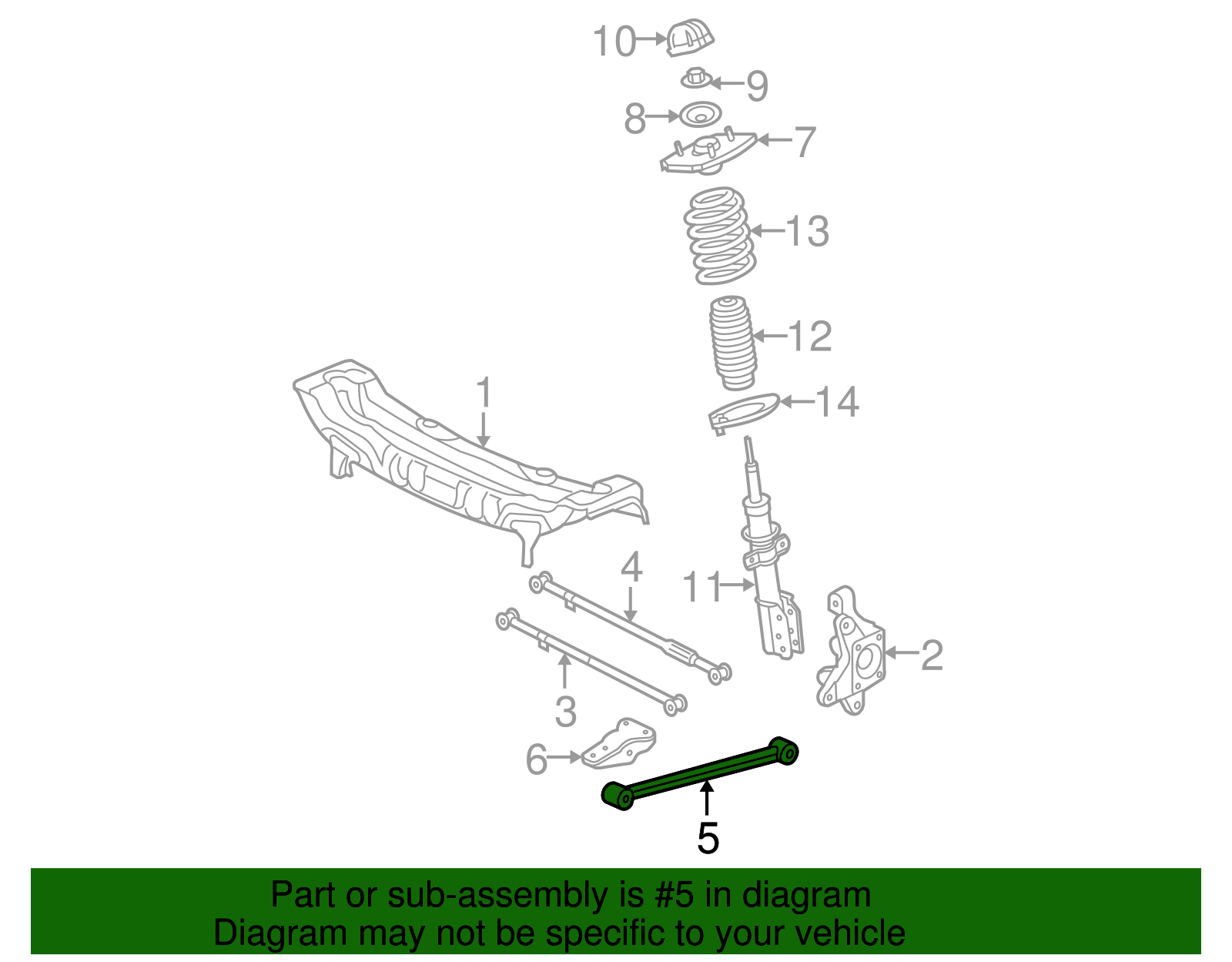 10
9
8
7
13
12
1
14
4
11
2
3
6
5

Part or sub-assembly is #5 in diagram
Diagram may not be specific to your vehicle