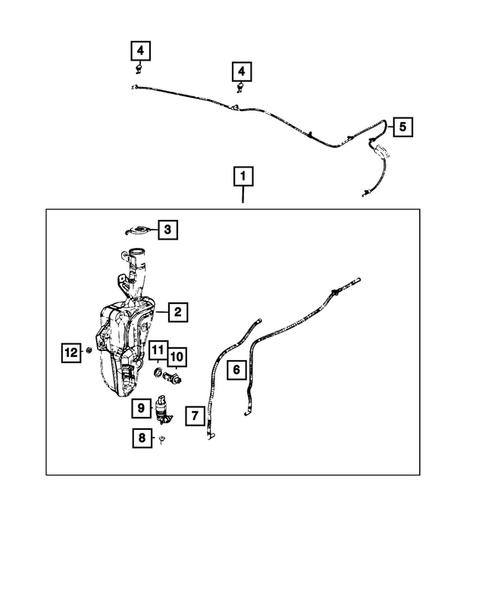 4
4
5
1
3
2
12
11
10
6
9
7
8