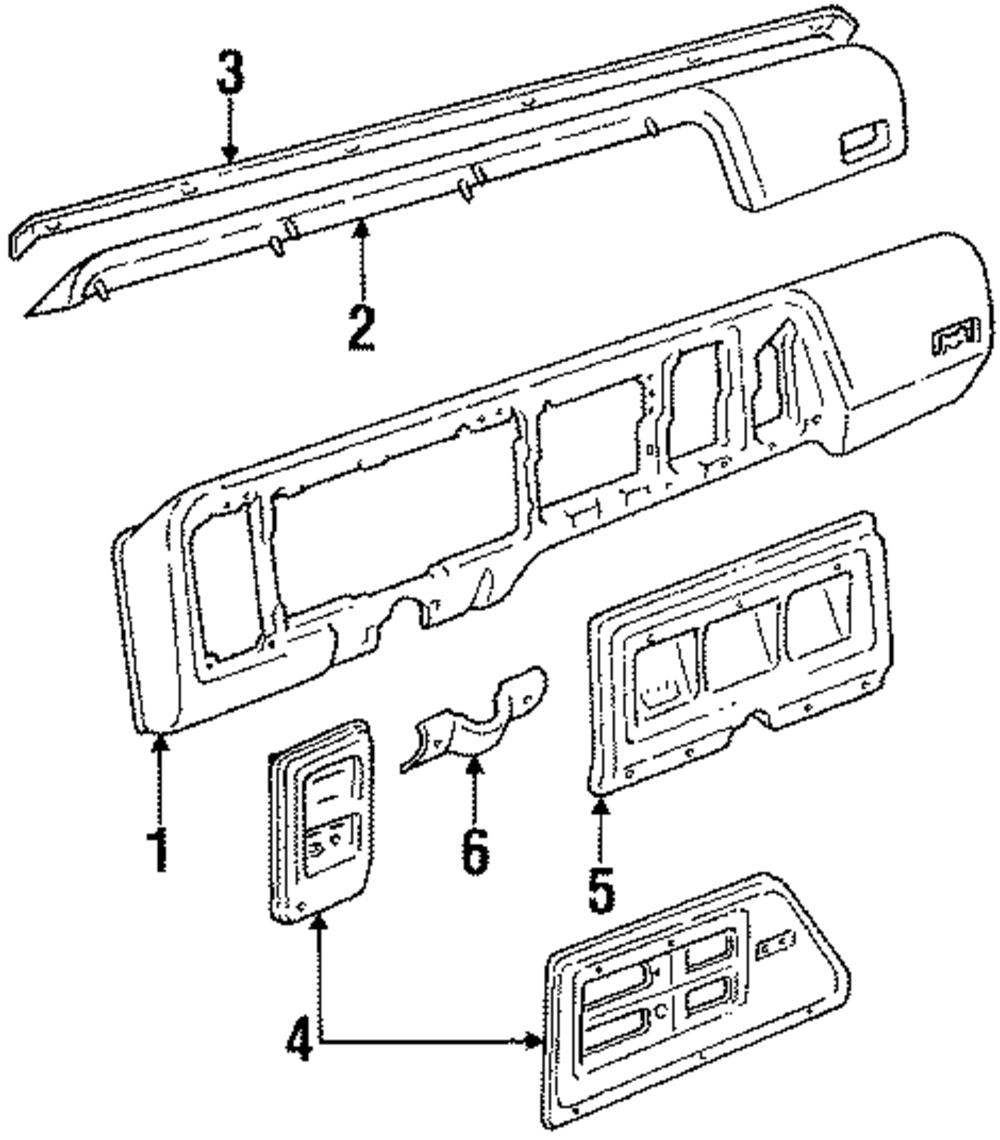 3
2
1
6
5
4