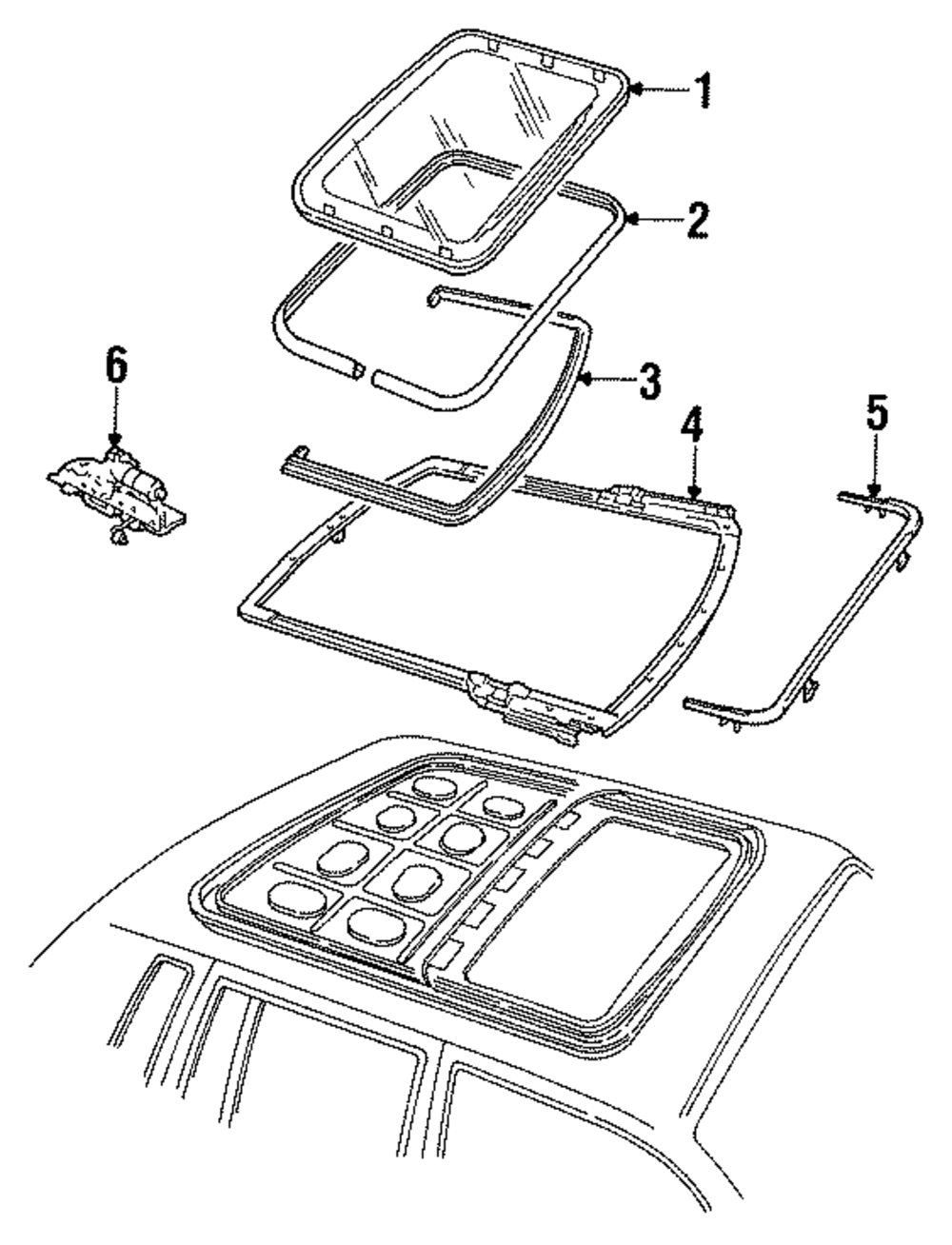 1
2
6
3
4
5