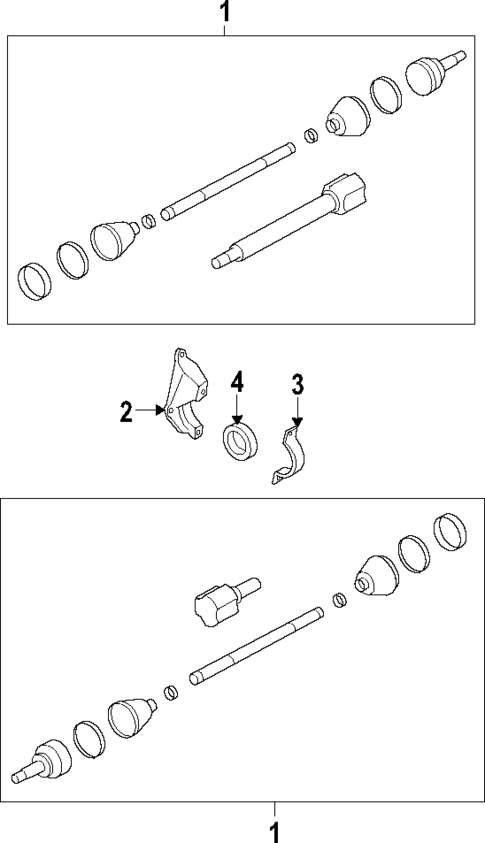 1

2

4

3

1