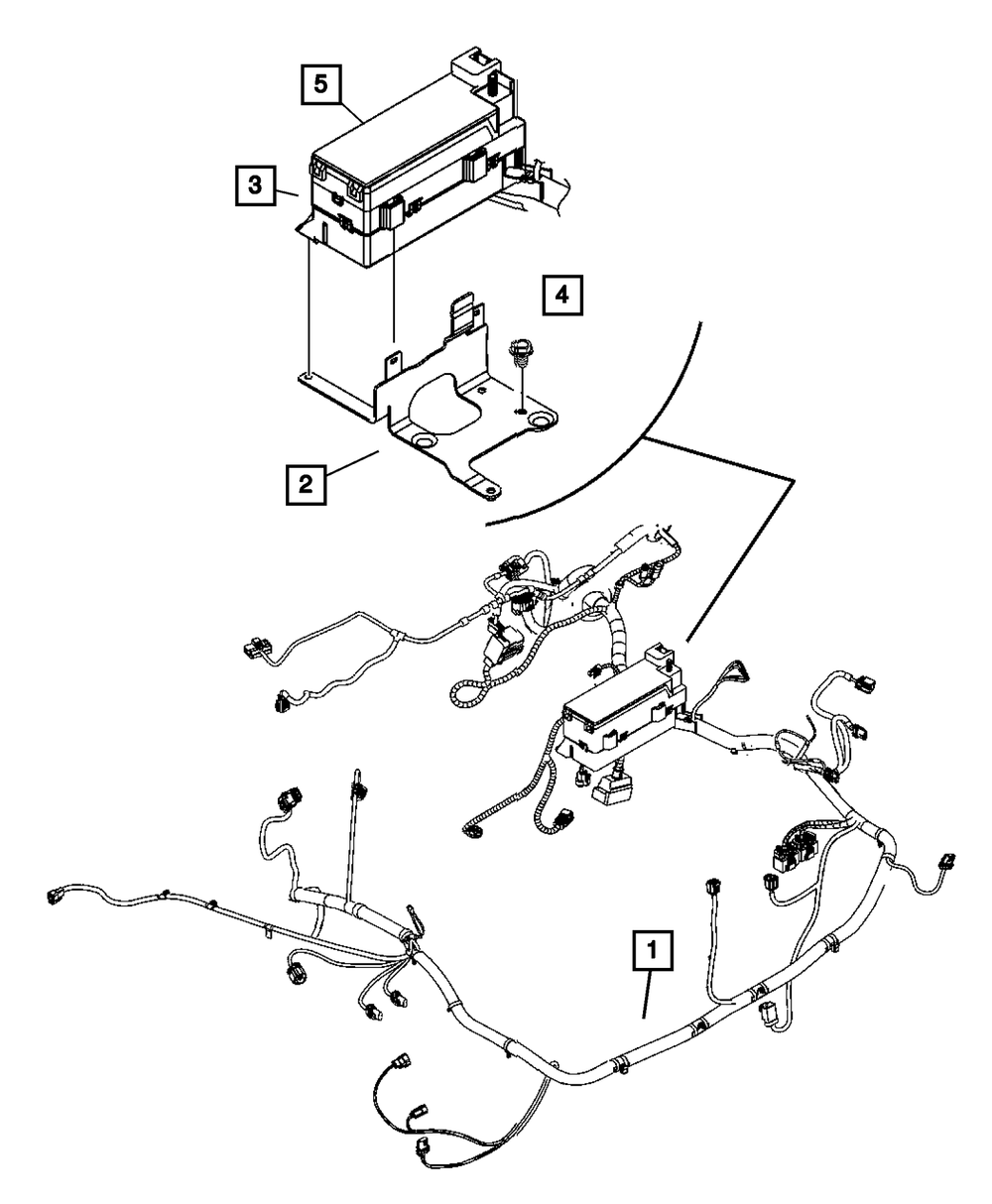 5
3
4
2
1