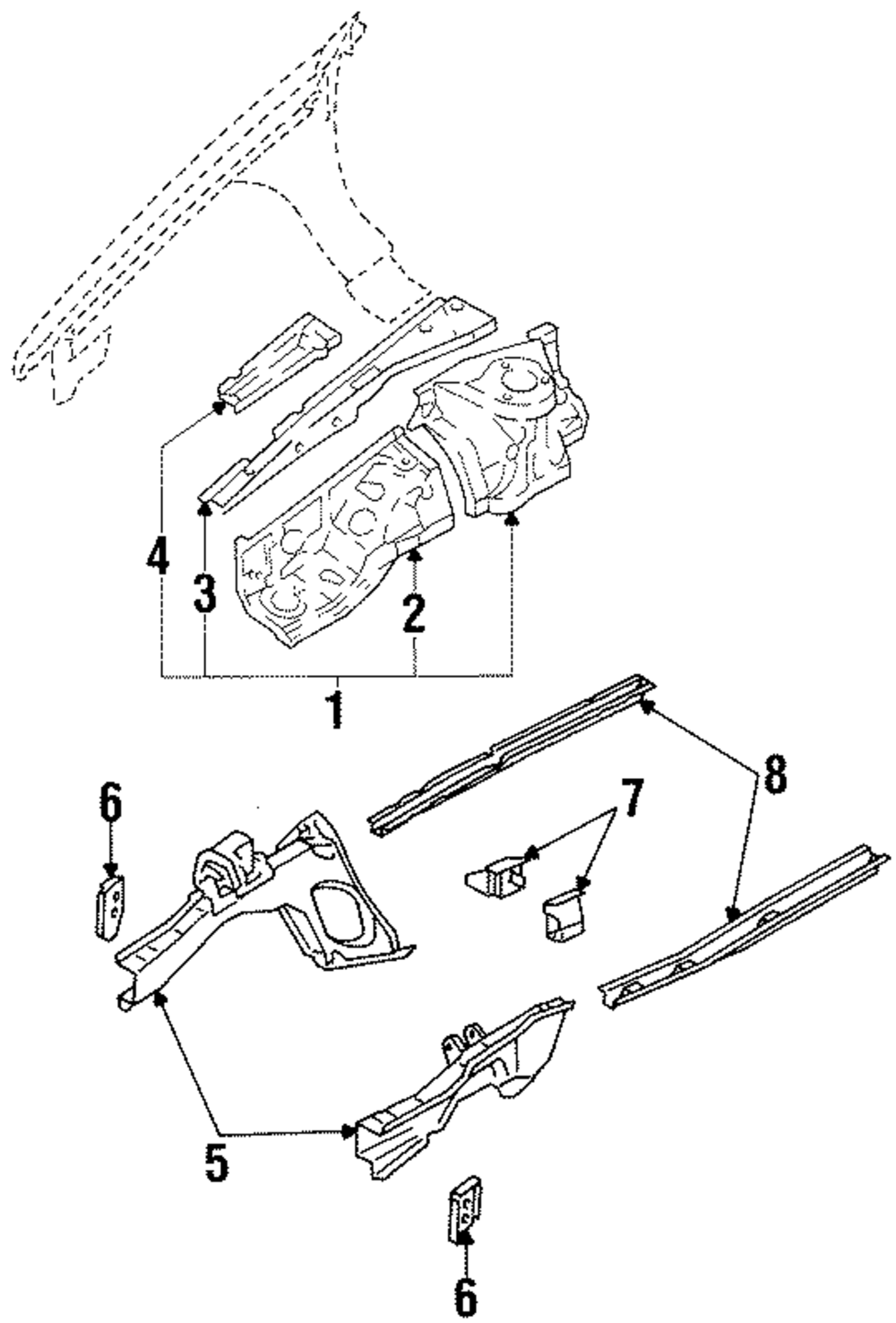 4
3
2
1
6
7
8
5
6