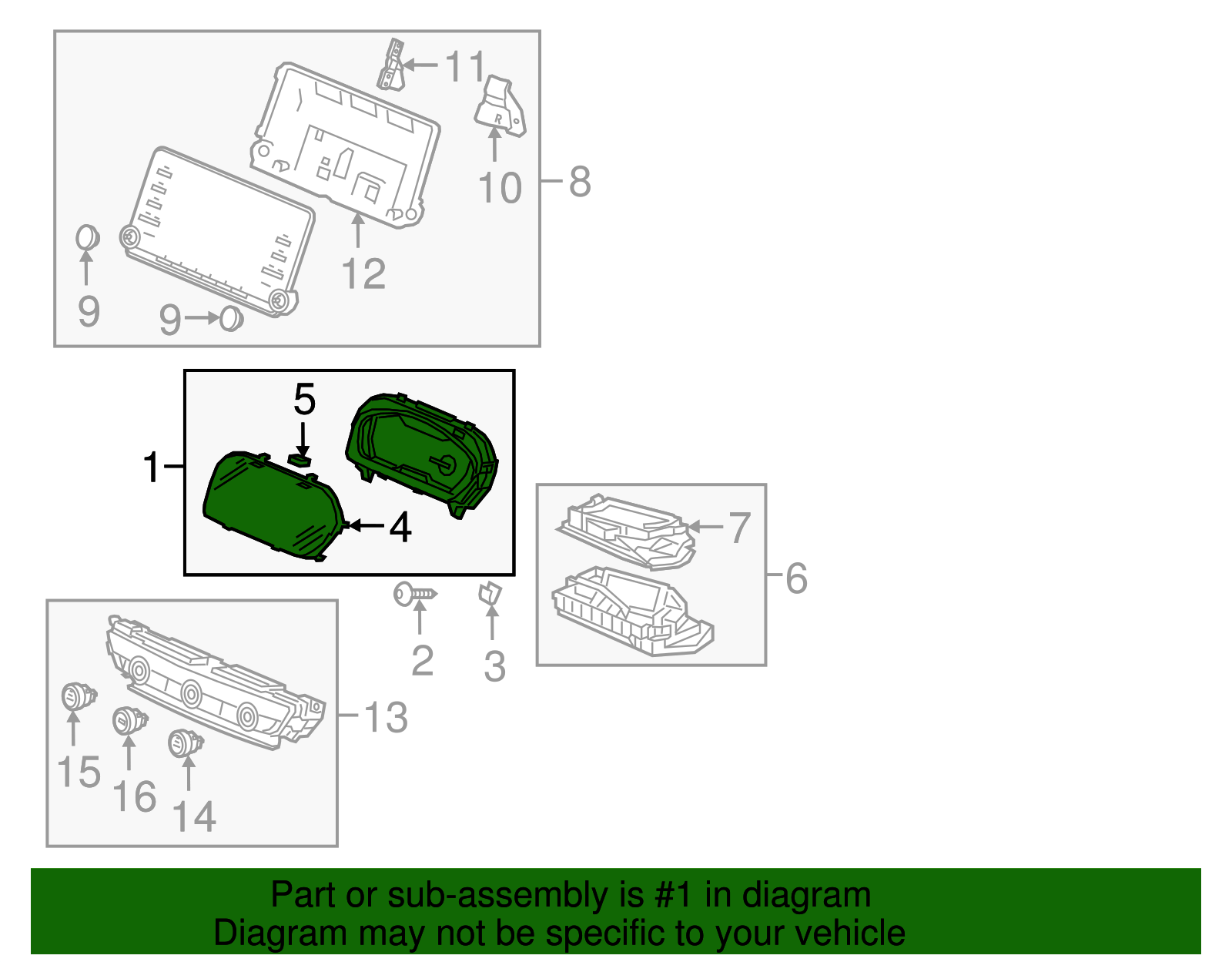 11
10
8
12
9
9
5
1
4
7
6
2
3
13
15
16
14

Part or sub-assembly is #1 in diagram
Diagram may not be specific to your vehicle