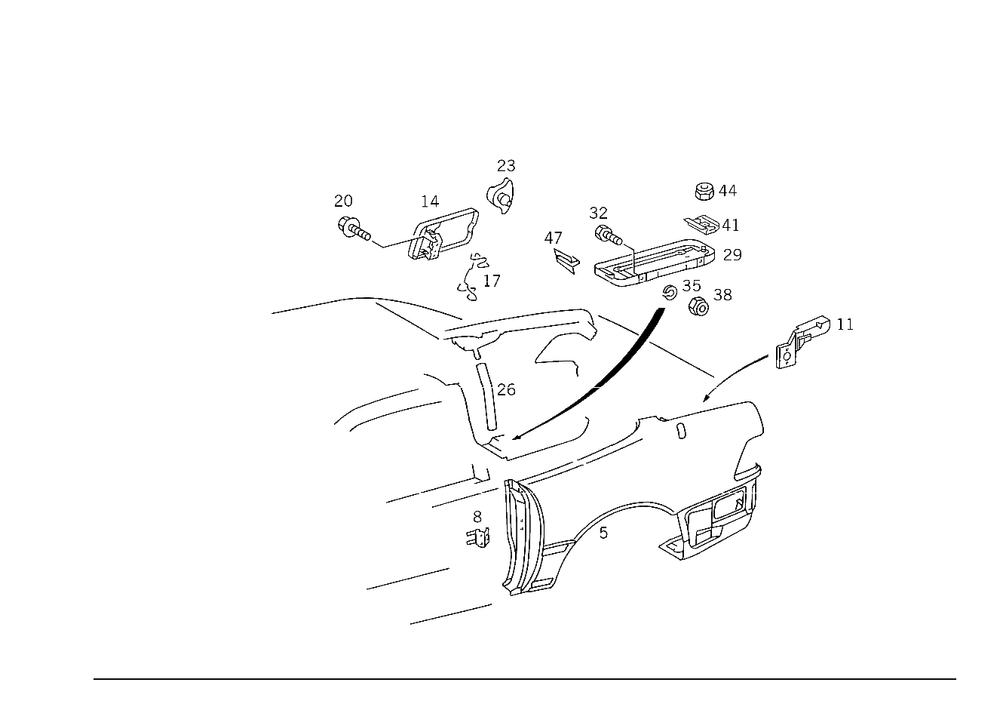 23
20
14
44
32
41
47
29
17
35
38
11
26
8
5