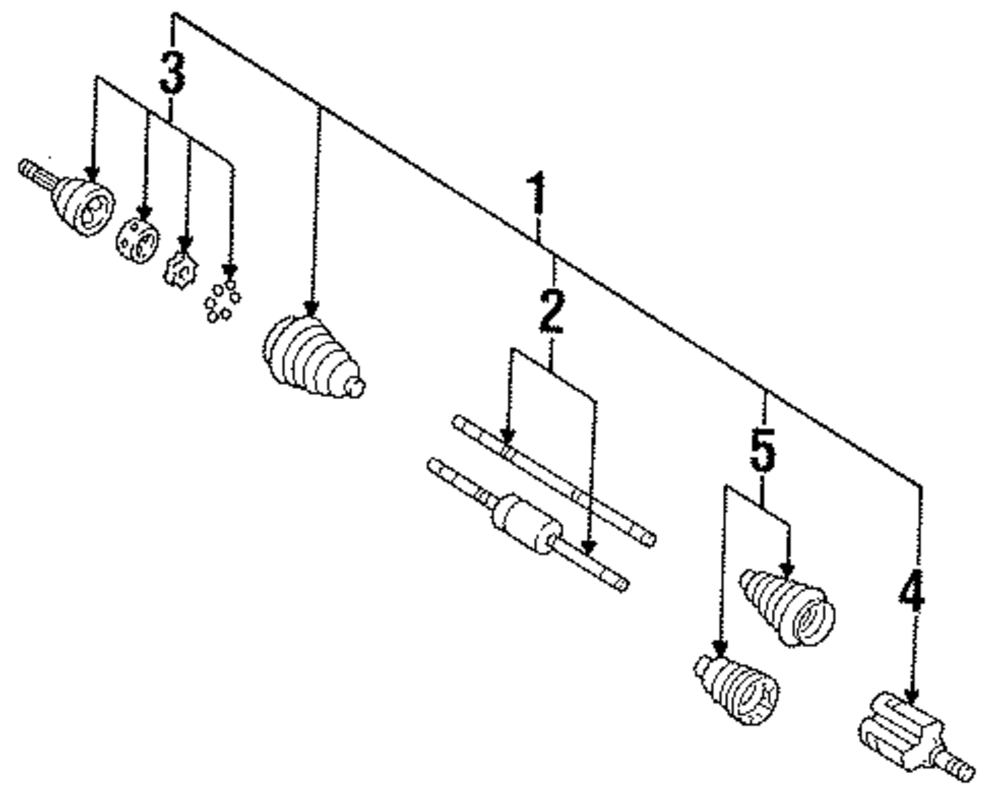 3
1
2
5
4