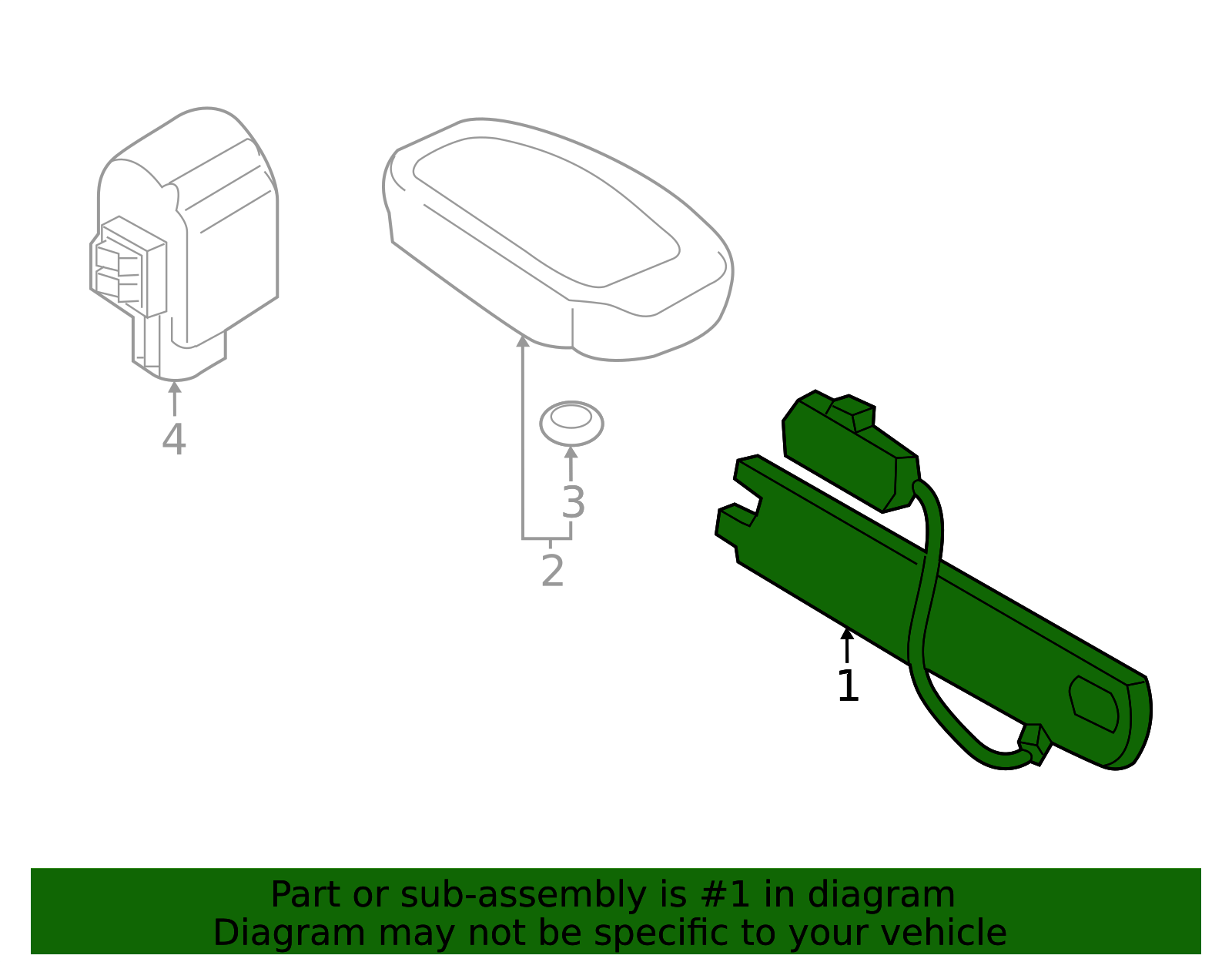 4

3

2

1

Part or sub-assembly is #1 in diagram
Diagram may not be specific to your vehicle