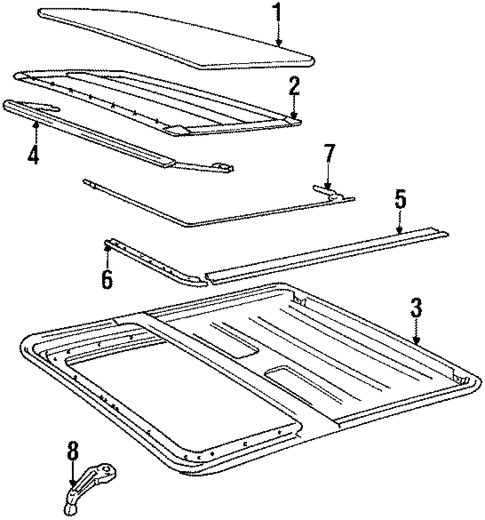 1
2
4
7
5
6
3
8