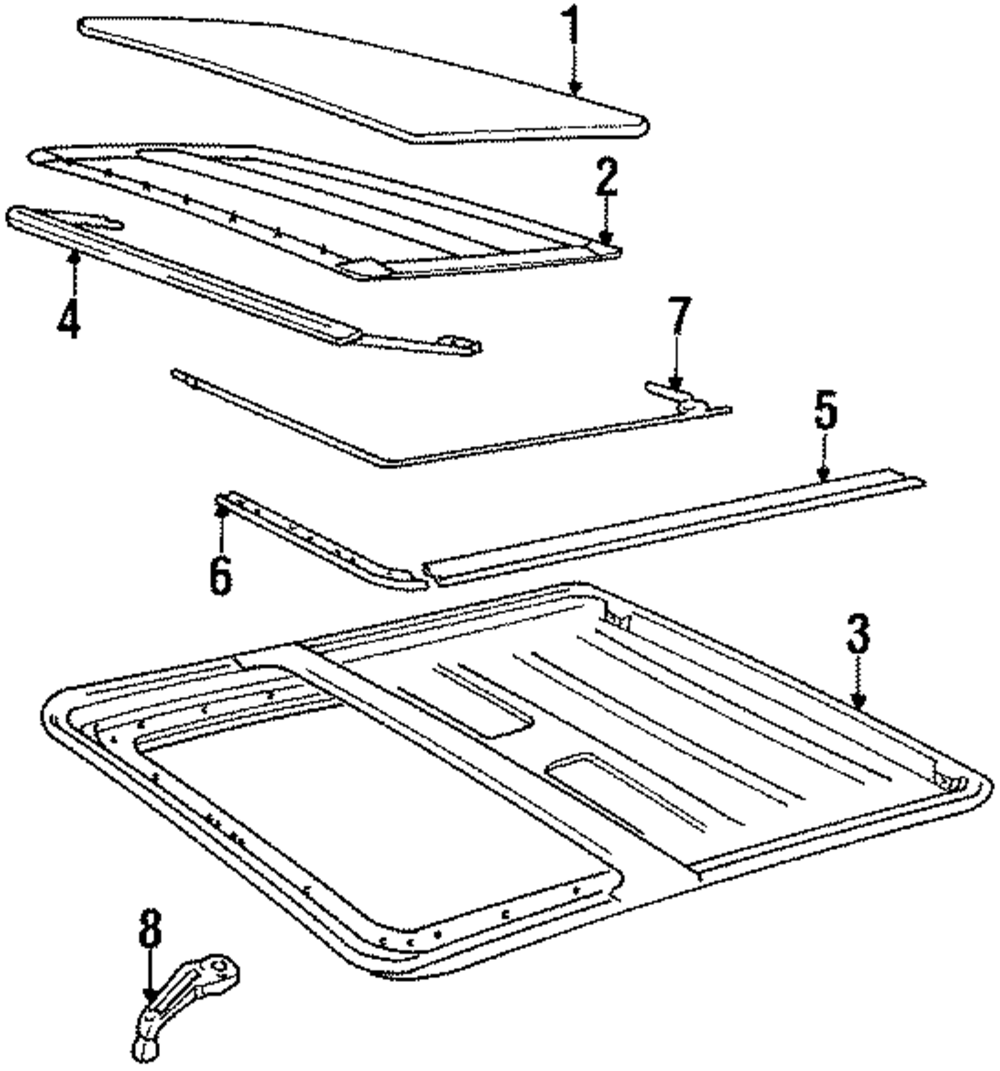 1
2
4
7
5
6
3
8