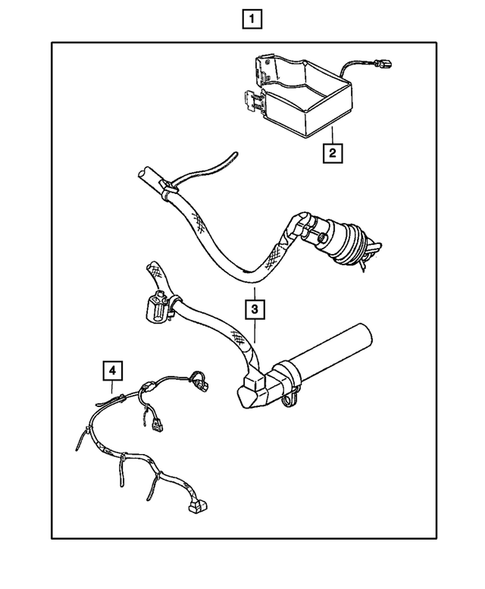 1

2

3

4