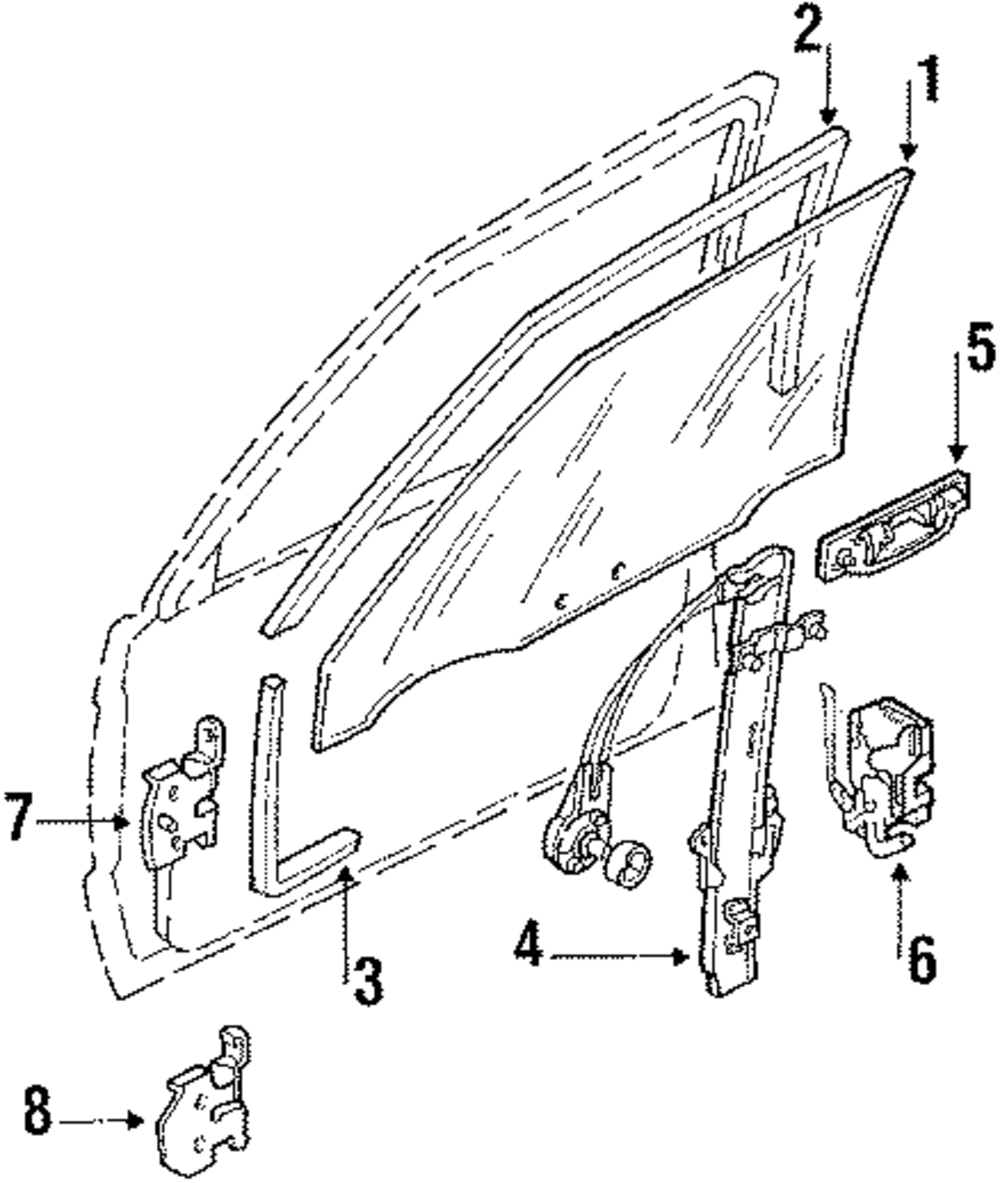 2
1
5
7
3
4
6
8