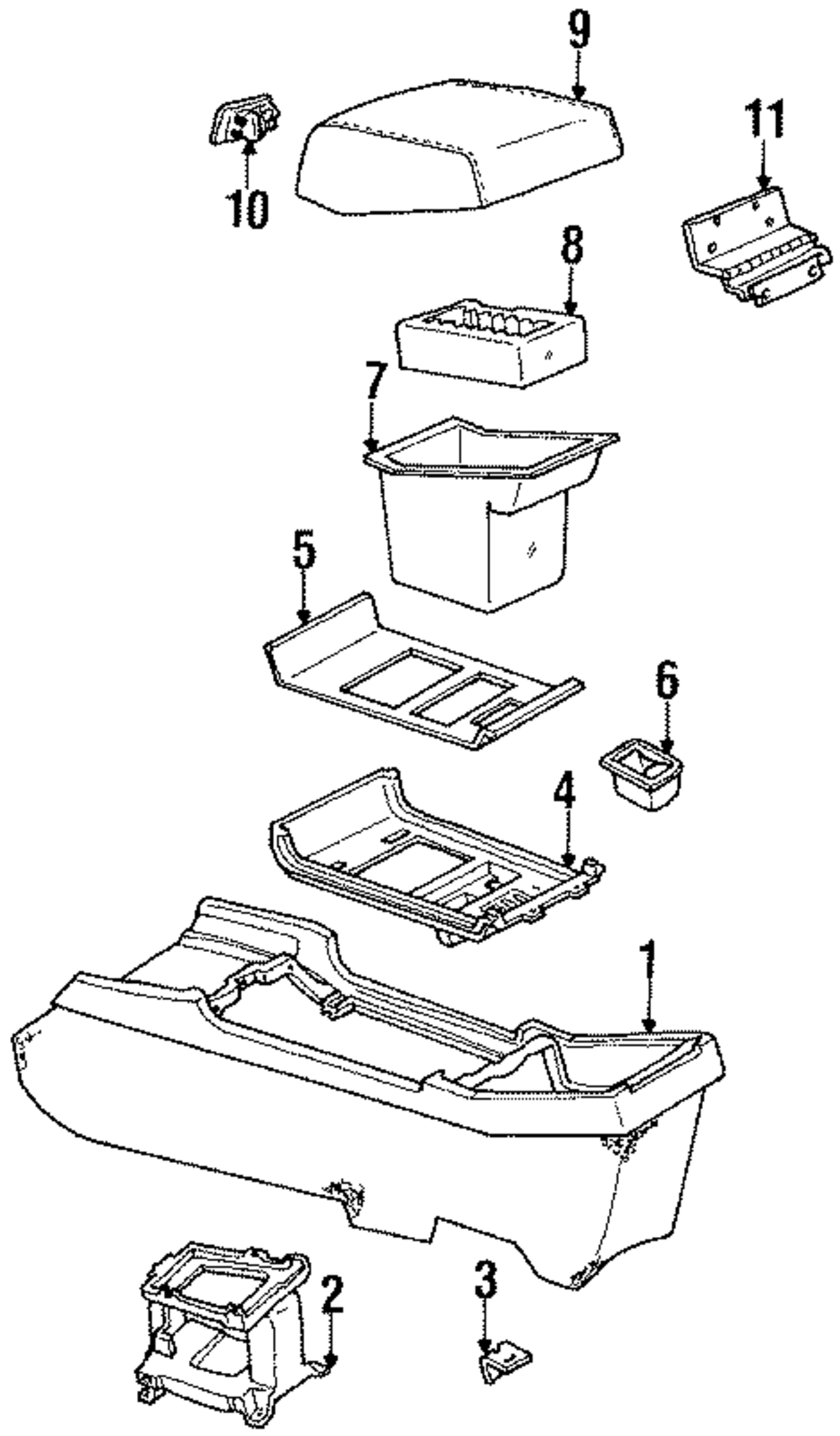 9
10
11
8
7
5
6
4
1
2
3