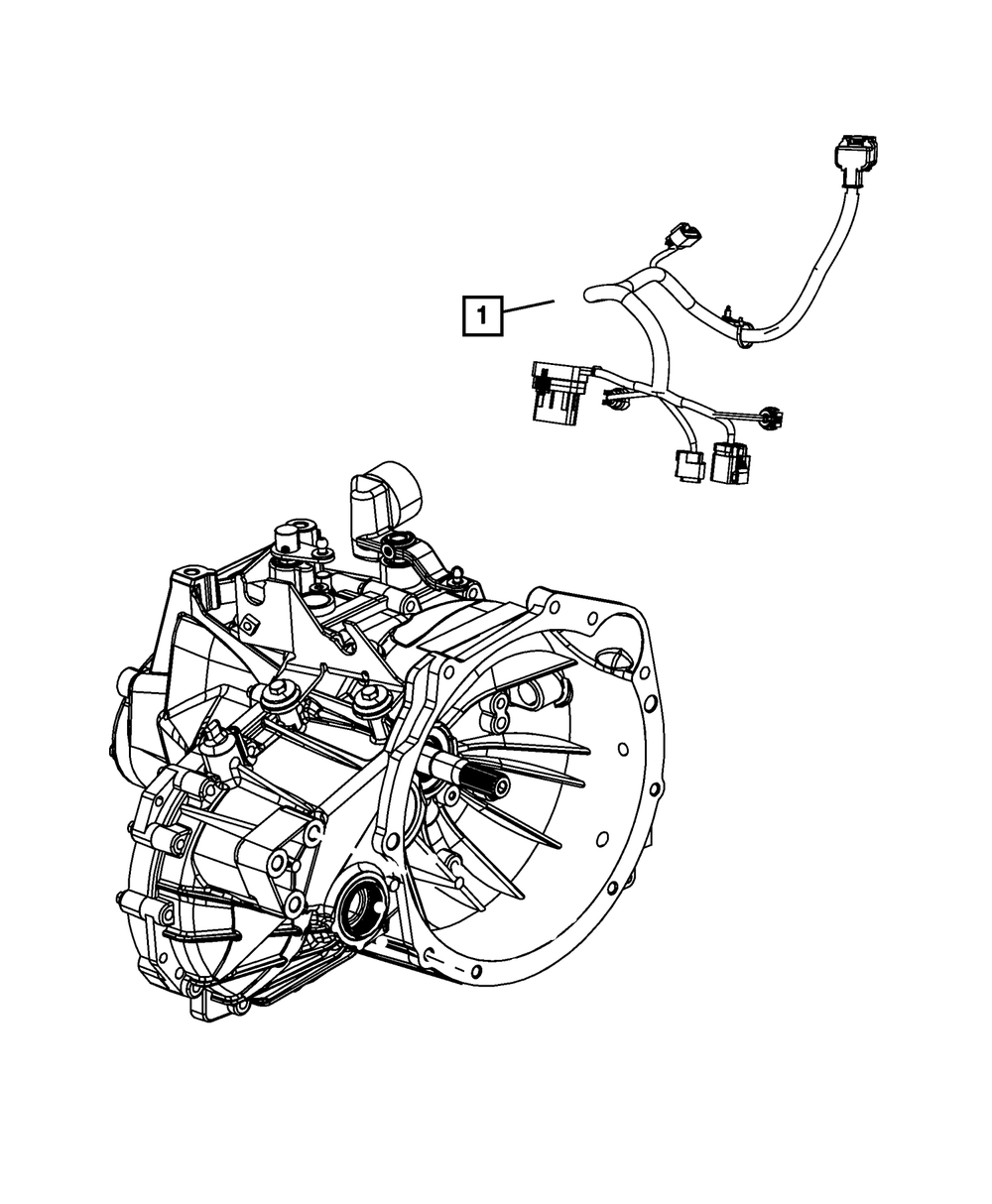 1