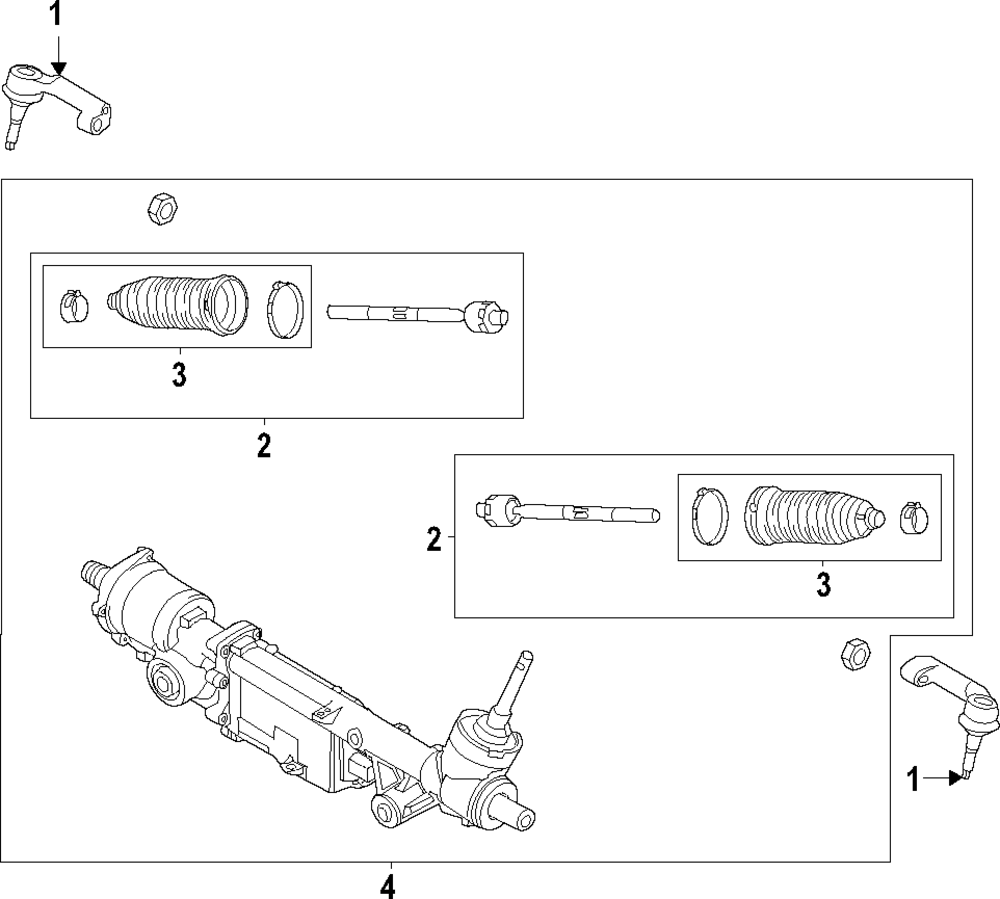 1
3
2
2
3
1
4