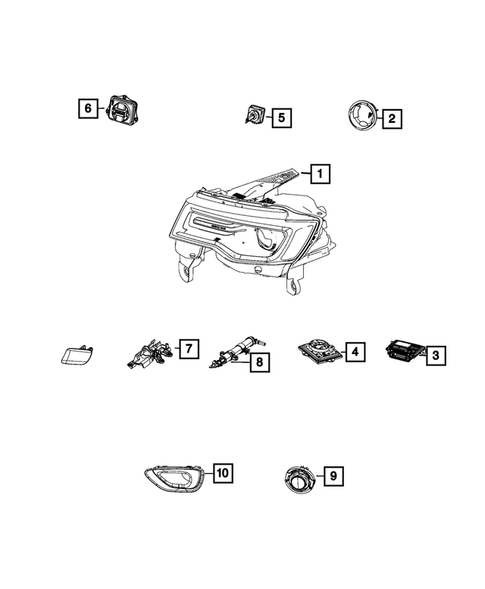 6
5
2
1
7
8
4
3
10
9