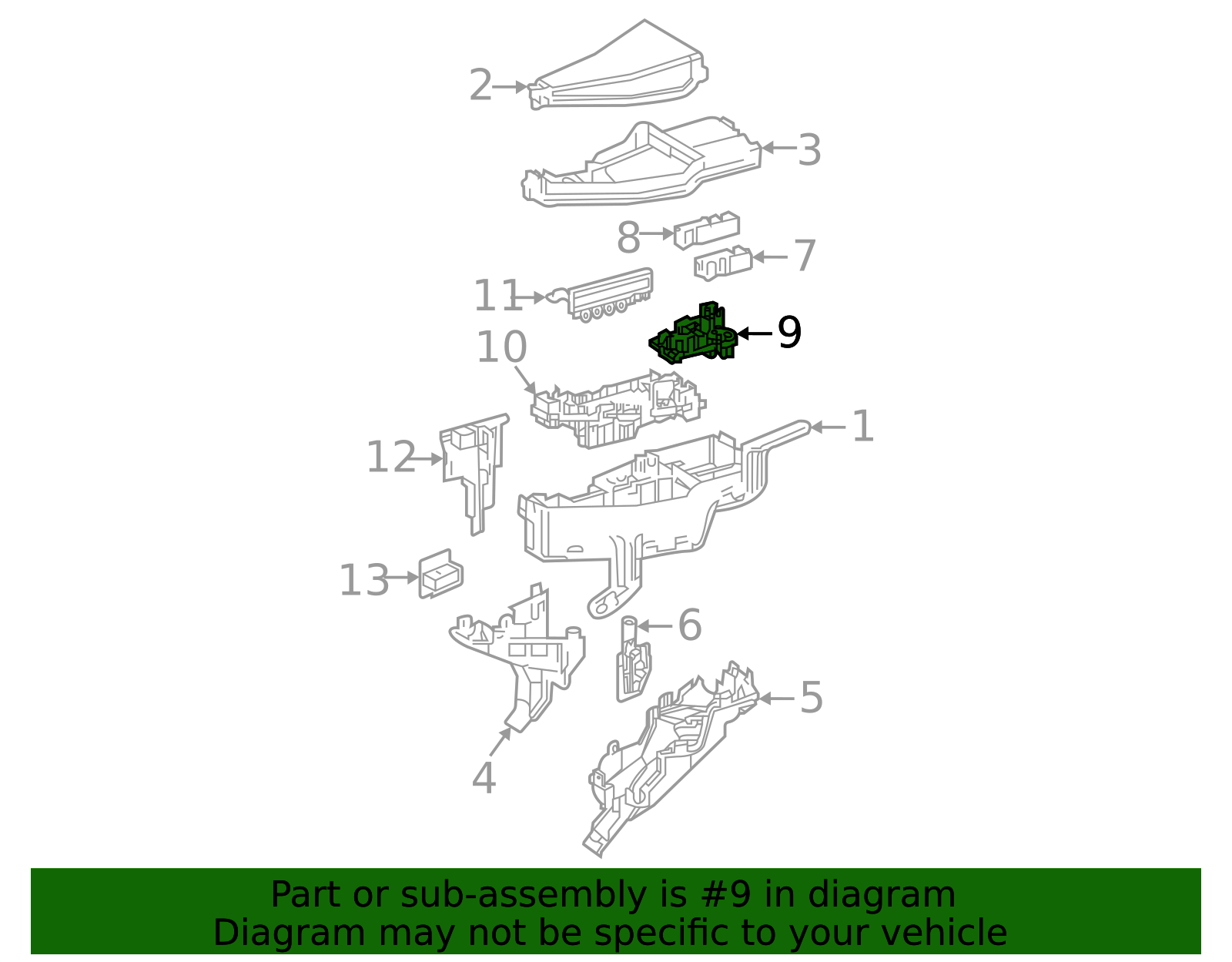 2
3
8
7
11
9
10
1
12
13
6
5
4

Part or sub-assembly is #9 in diagram
Diagram may not be specific to your vehicle