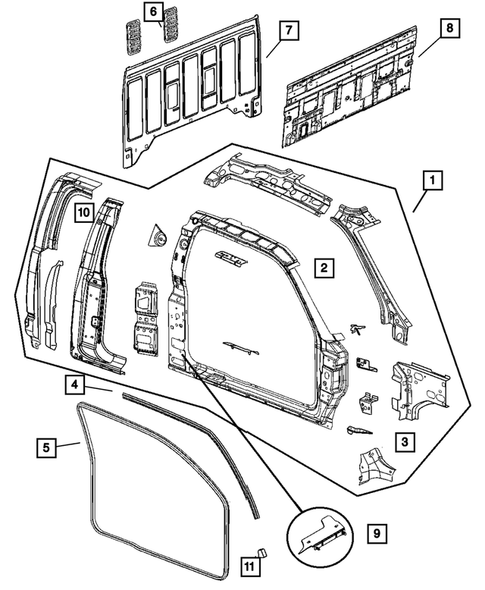 6
7
8
1
10
2
4
5
3
9
11