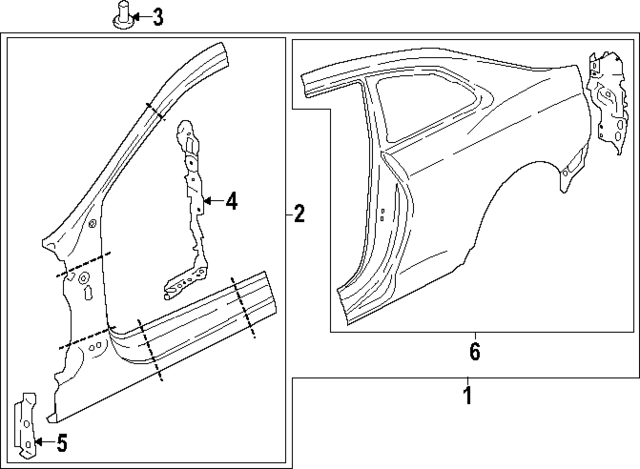 3
4
2
6
1
5