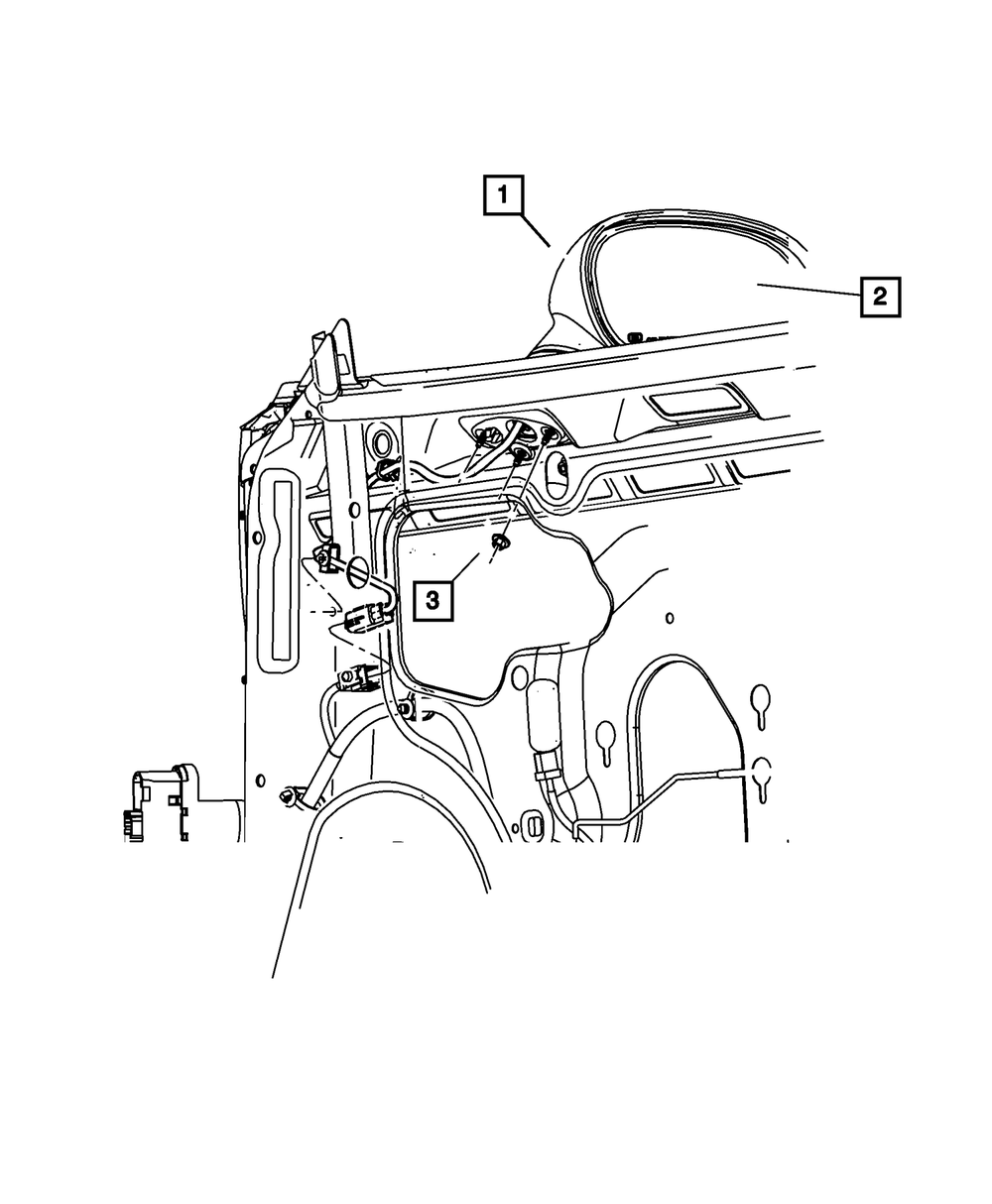 1
2
3