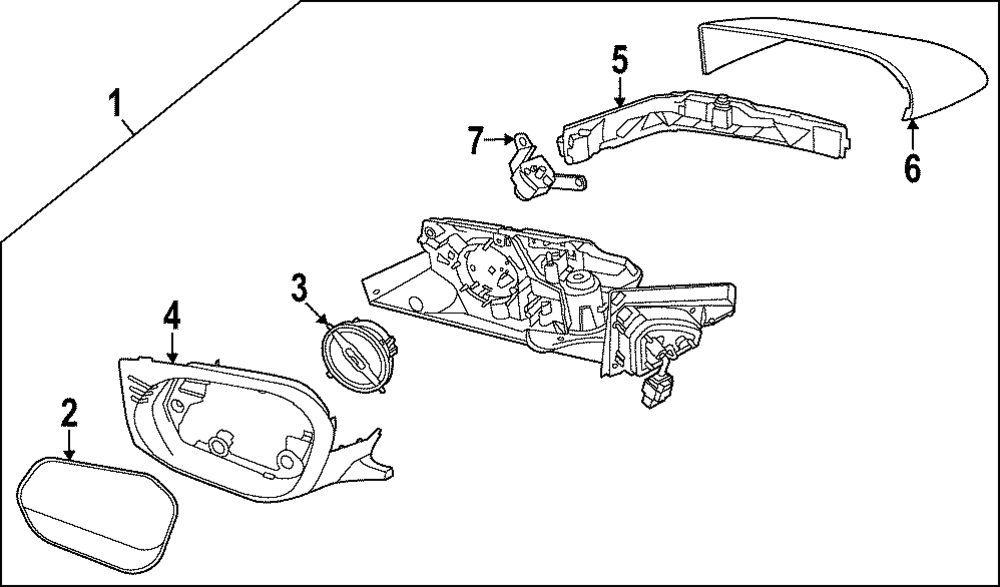 1
5
6
7
3
4
2