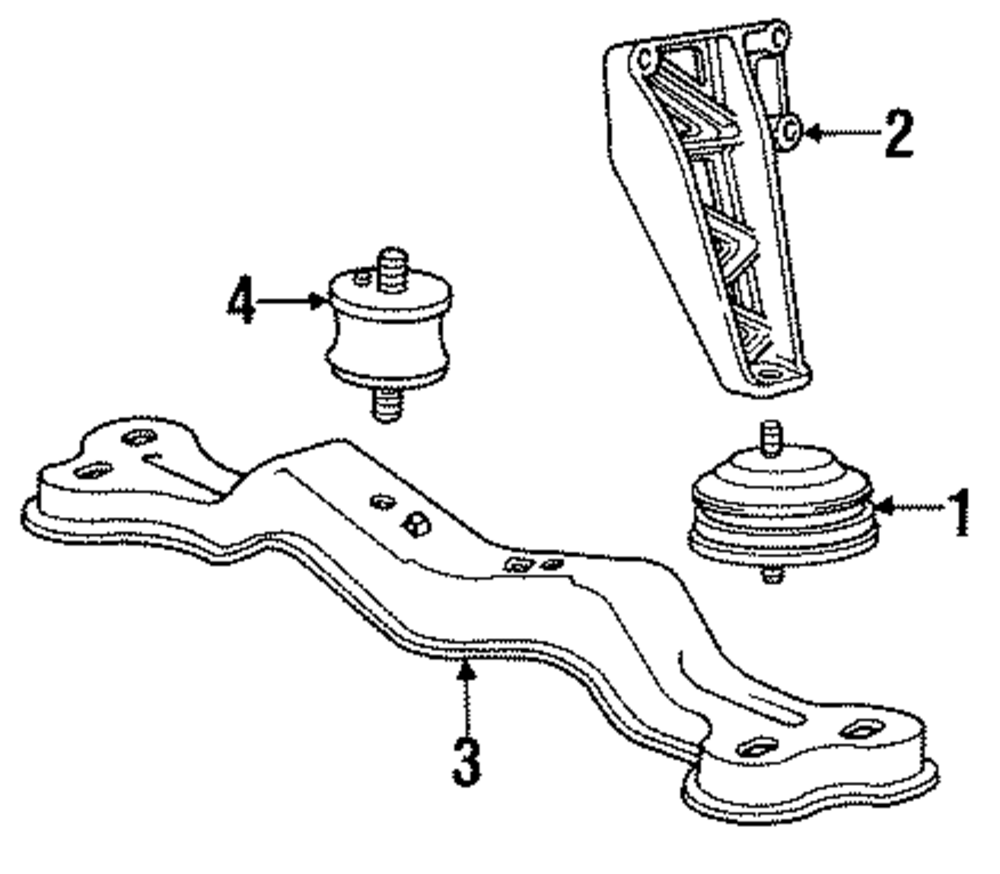 2
4
1
3