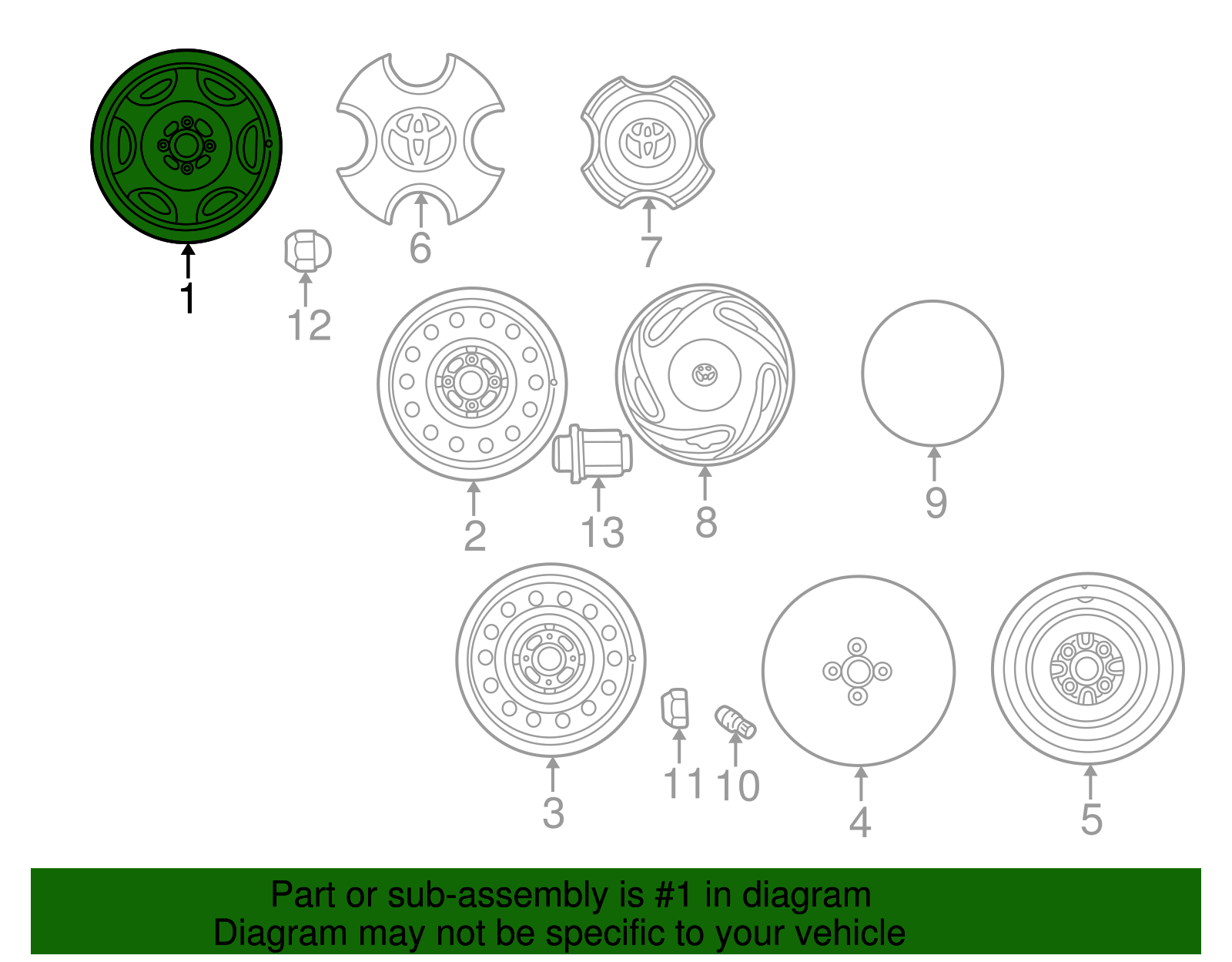 1
6
7
12
2
13
8
9
3
11
10
4
5

Part or sub-assembly is #1 in diagram
Diagram may not be specific to your vehicle