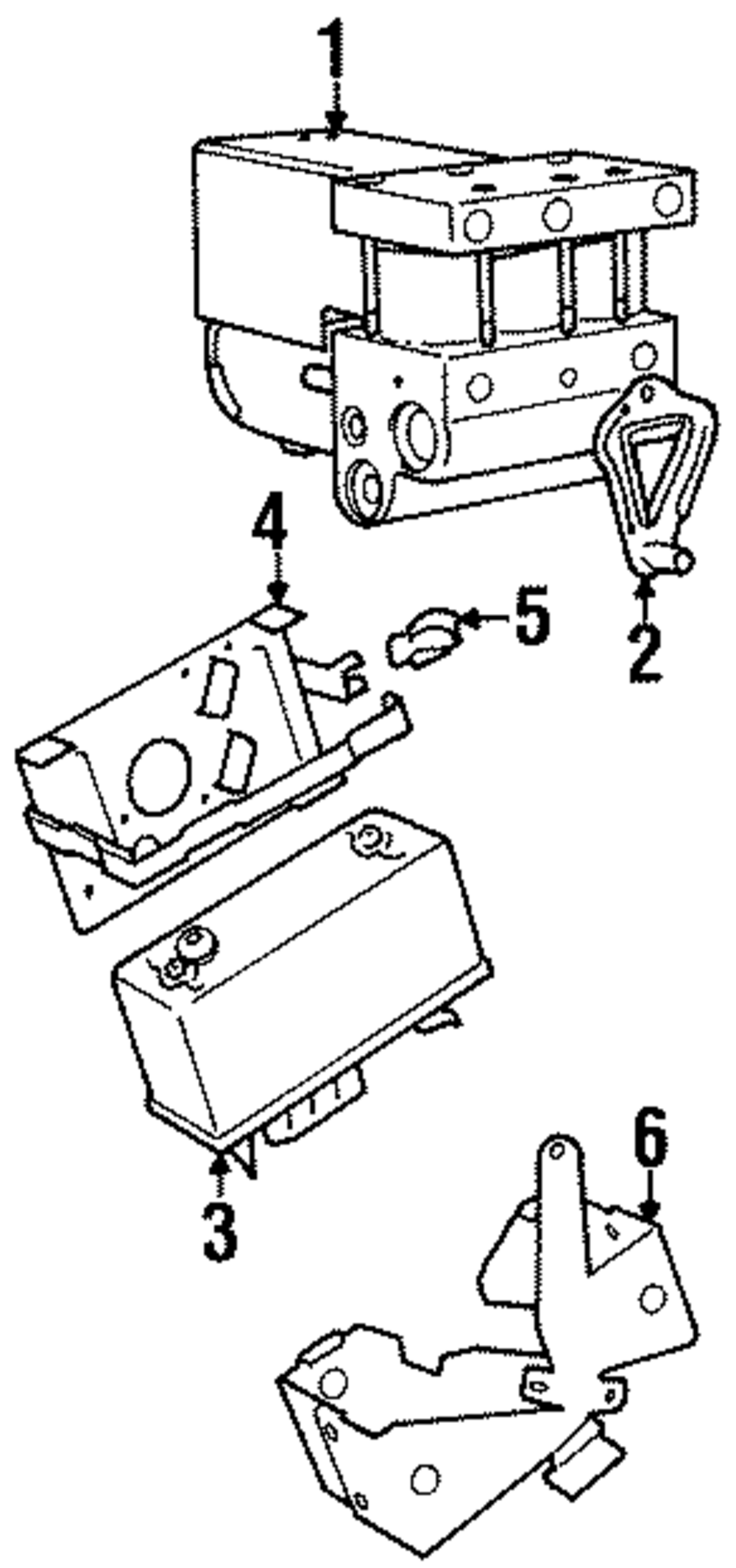 1
4
5
2
3
6