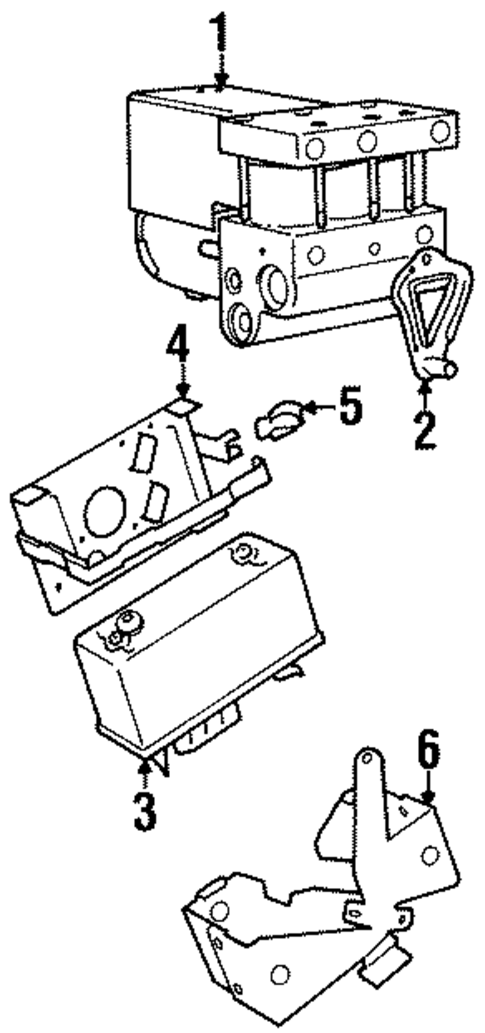 1
4
5
2
3
6