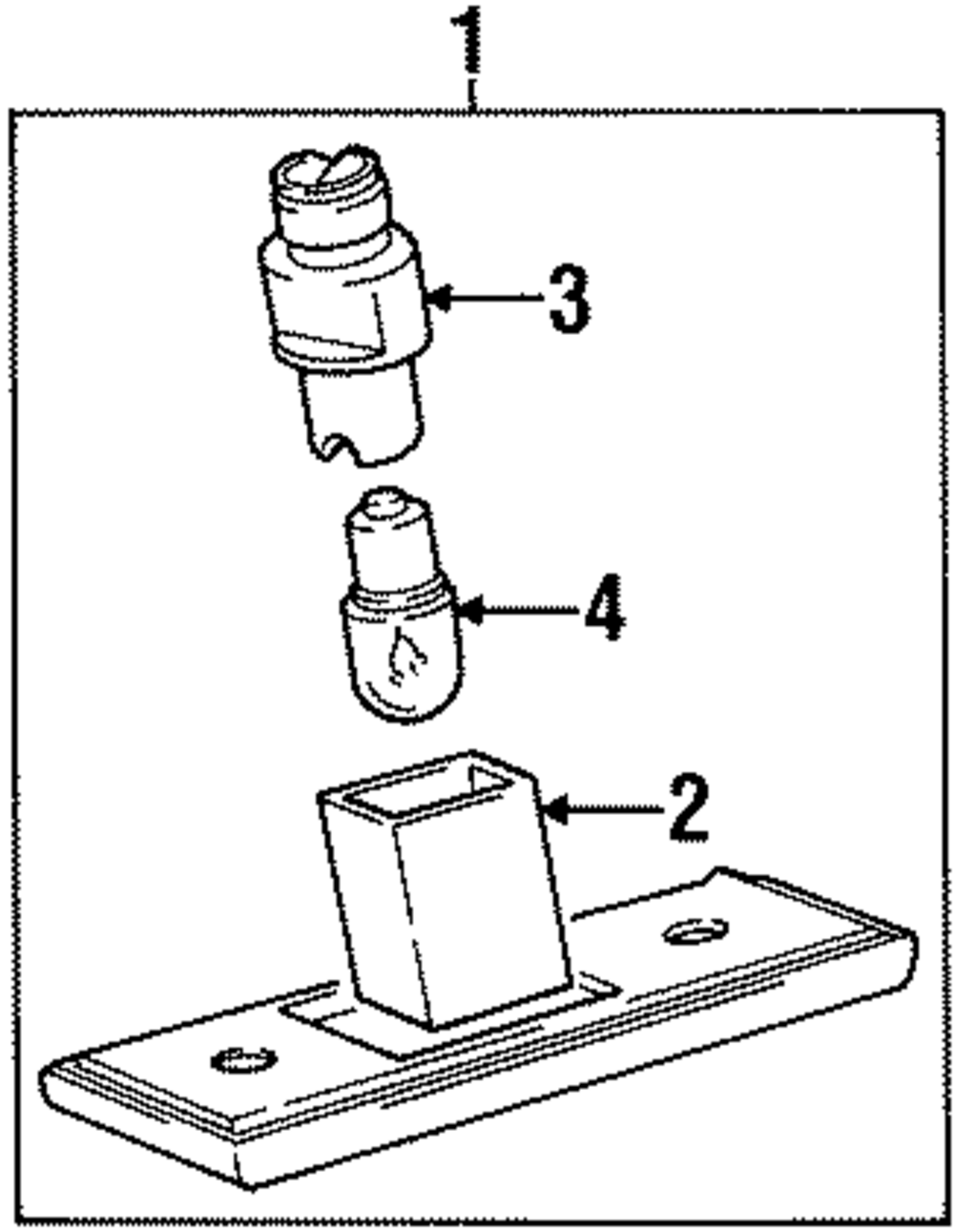 1
3
4
2