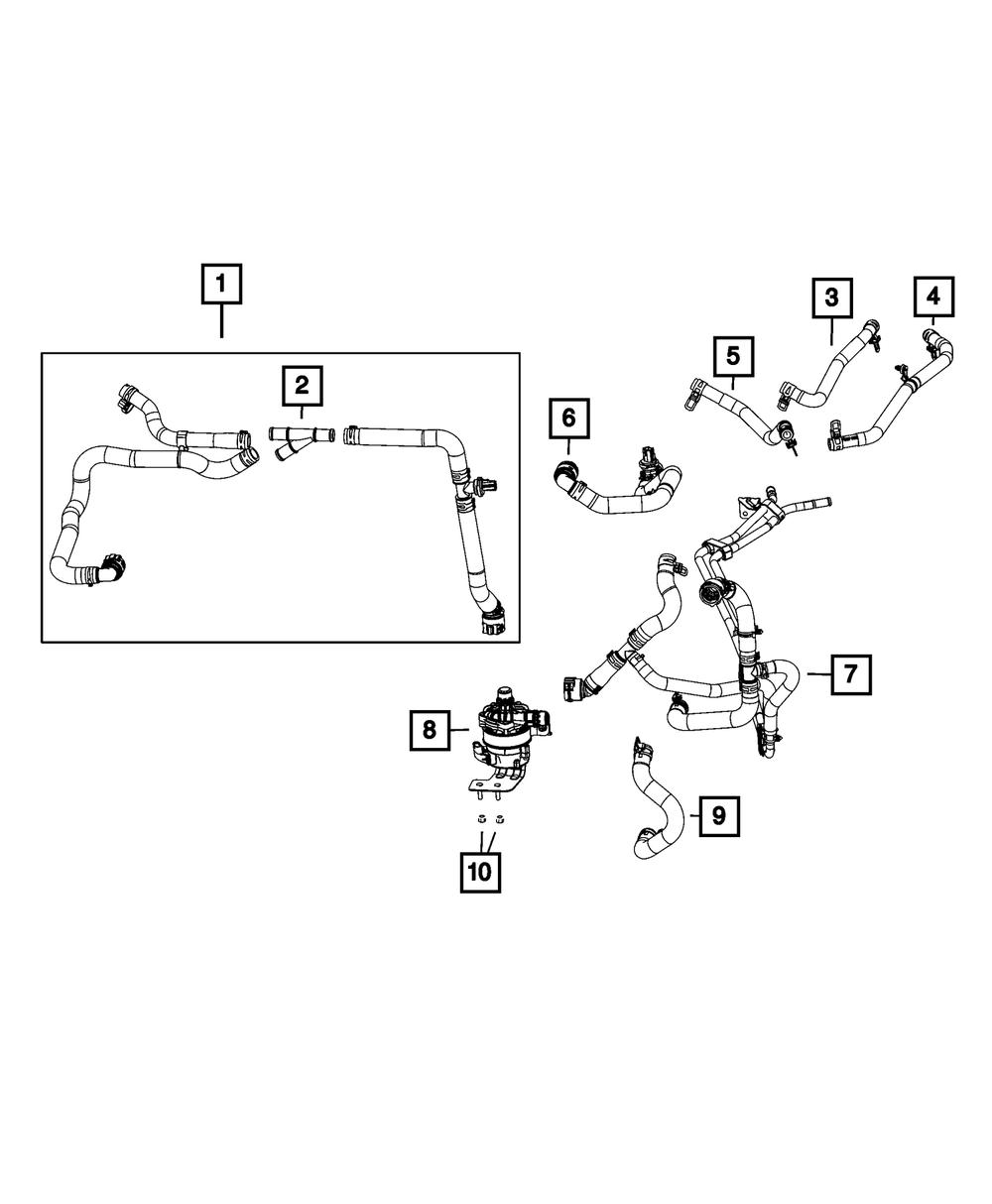 1
2
3
4
5
6
7
8
9
10