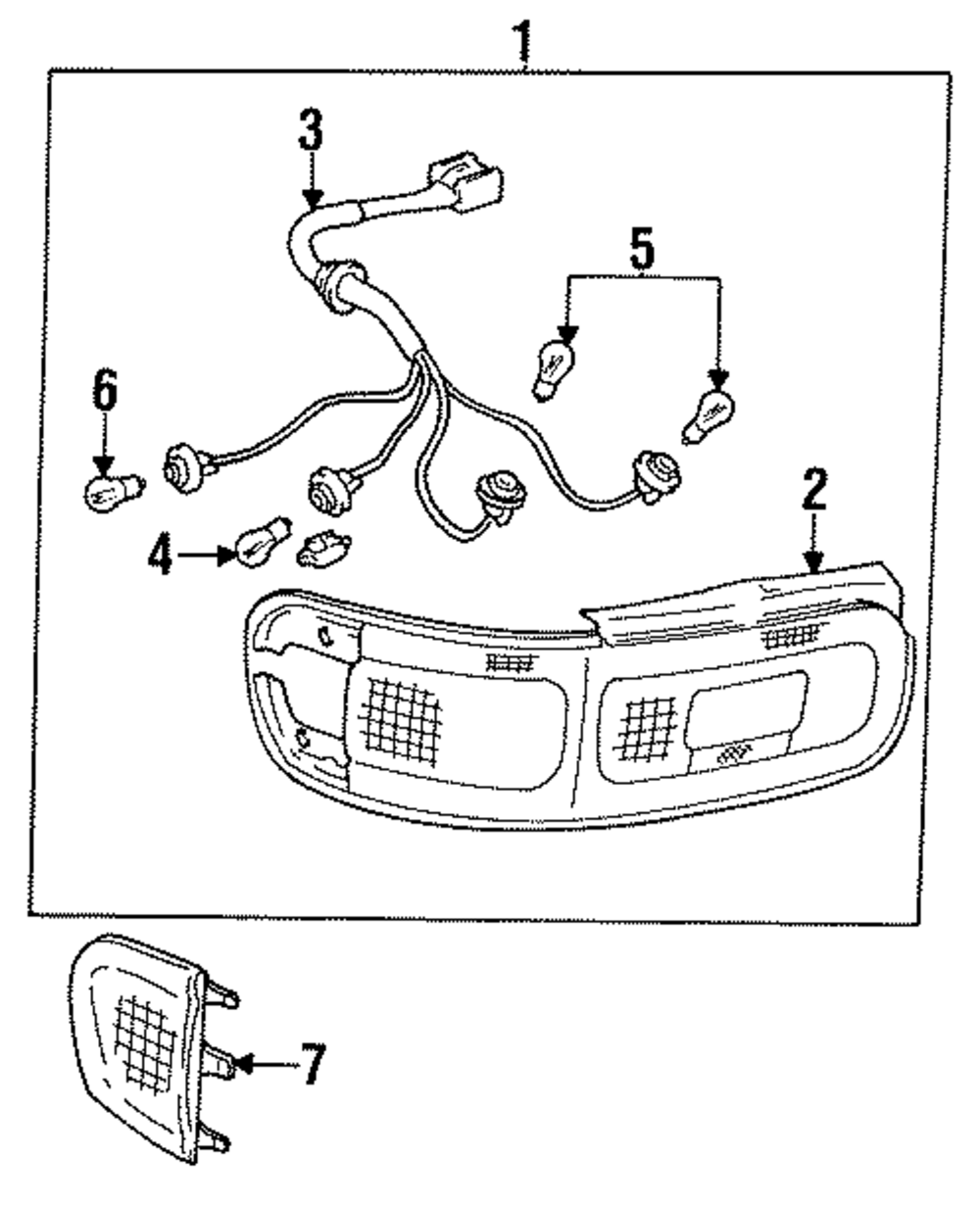 1
3
5
6
2
4
7