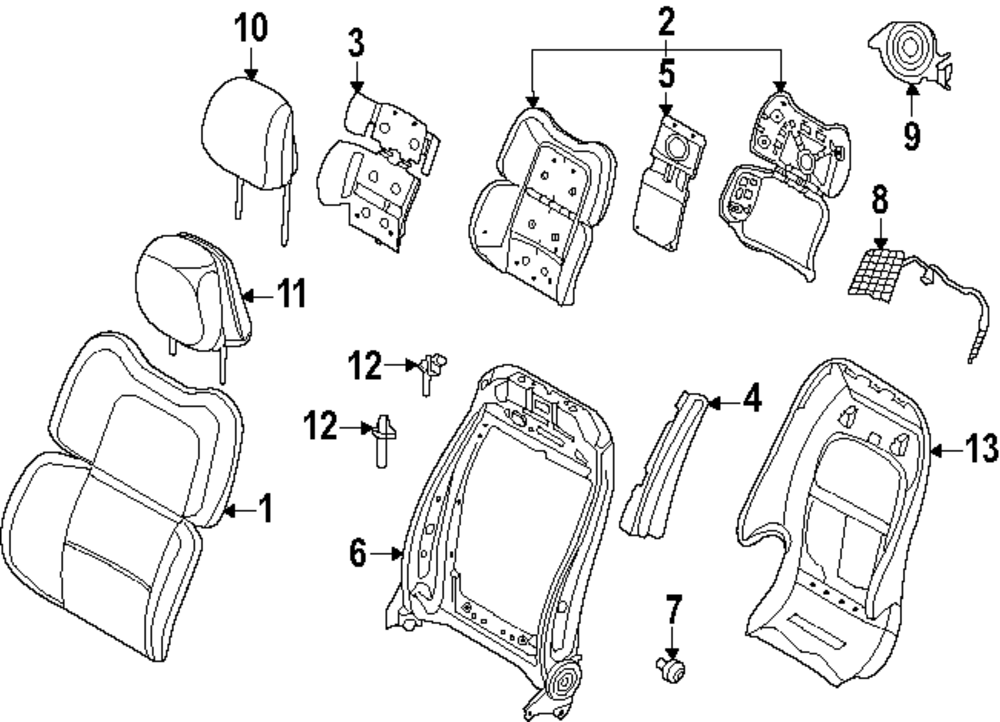 10
3
2
5
9
8
11
12
12
4
13
1
6
7