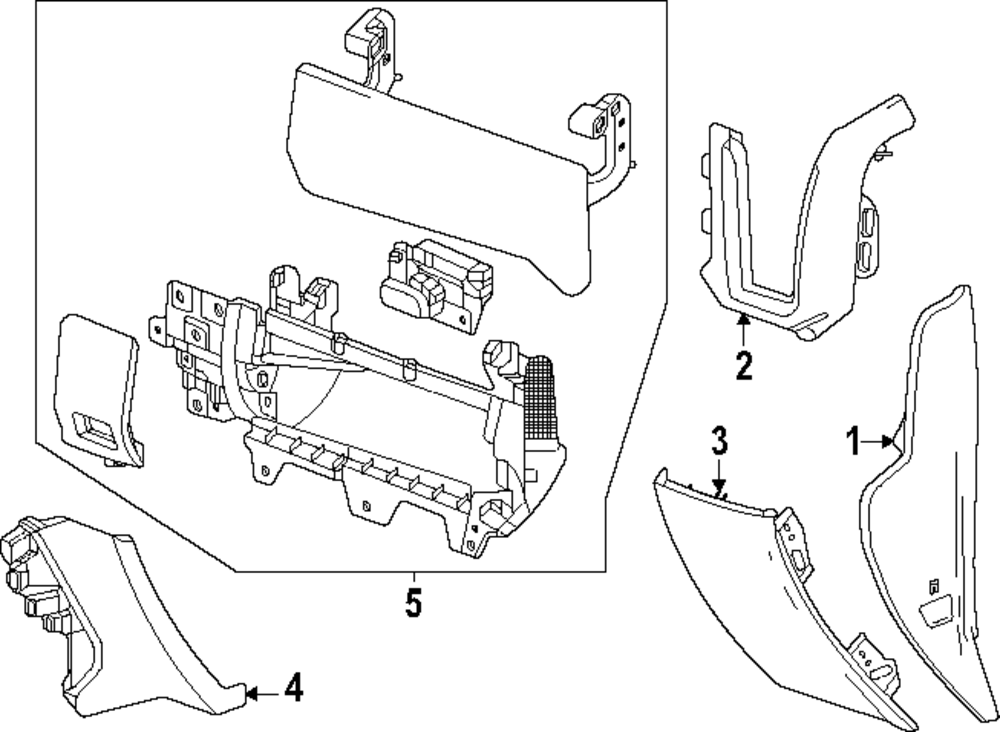 2
3
1
5
4